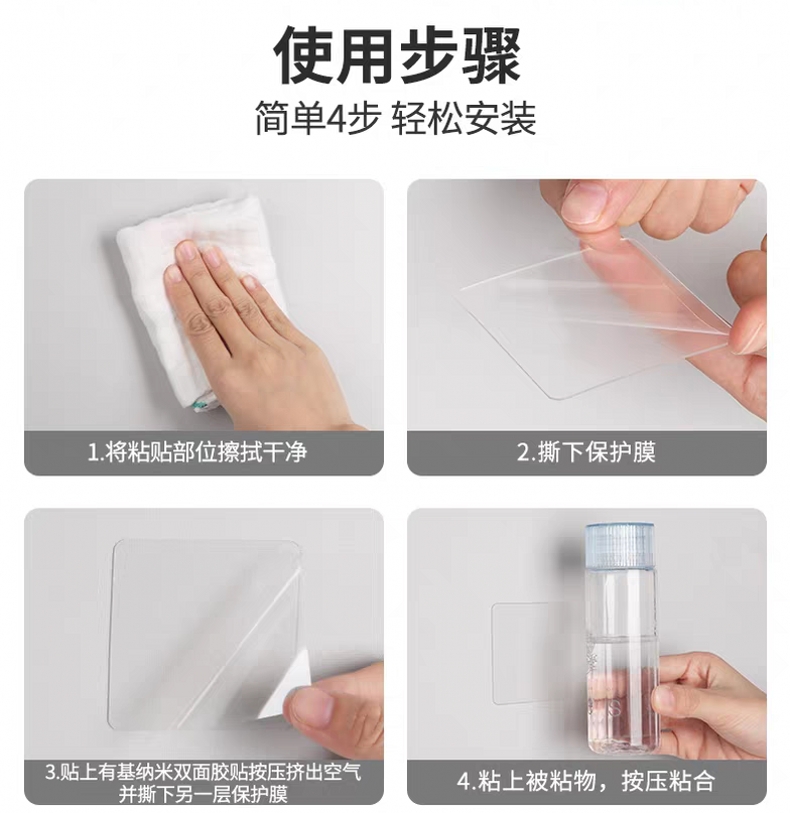 使用步骤
简单4步 轻松安装

1.将粘贴部位擦拭干净

2.撕下保护膜

3.贴上有基纳米双面胶贴按压挤出空气并撕下另一层保护膜

4.粘上被粘物，按压粘合