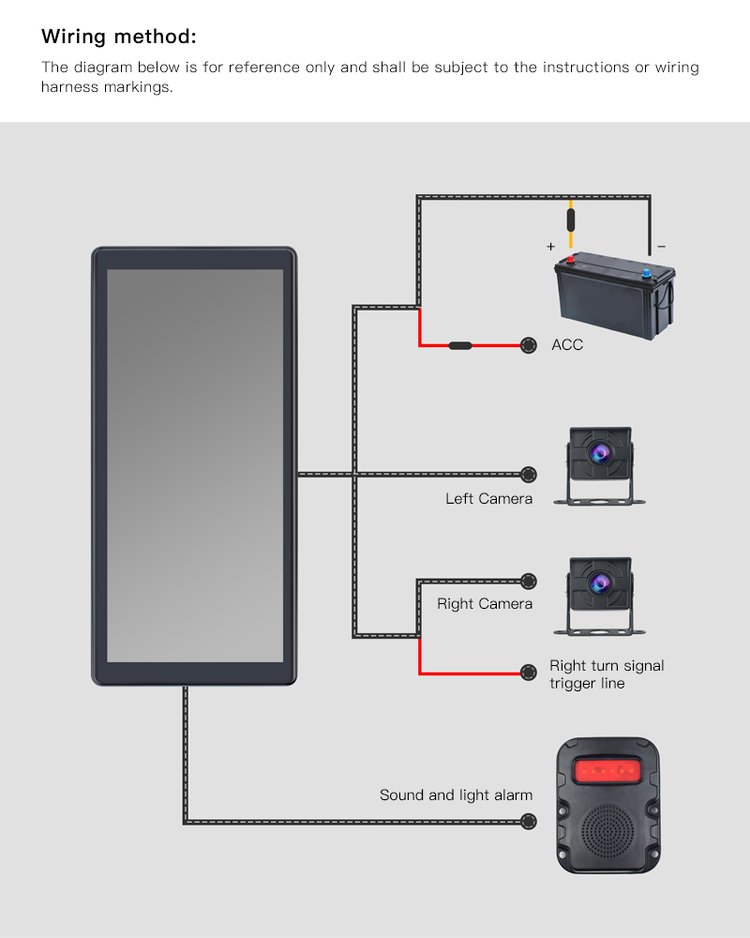 Wiring method:

The diagram below is for reference only and shall be subject to the instructions or wiring harness markings.

+
−
ACC
Left Camera
Right Camera
Right turn signal trigger line
Sound and light alarm