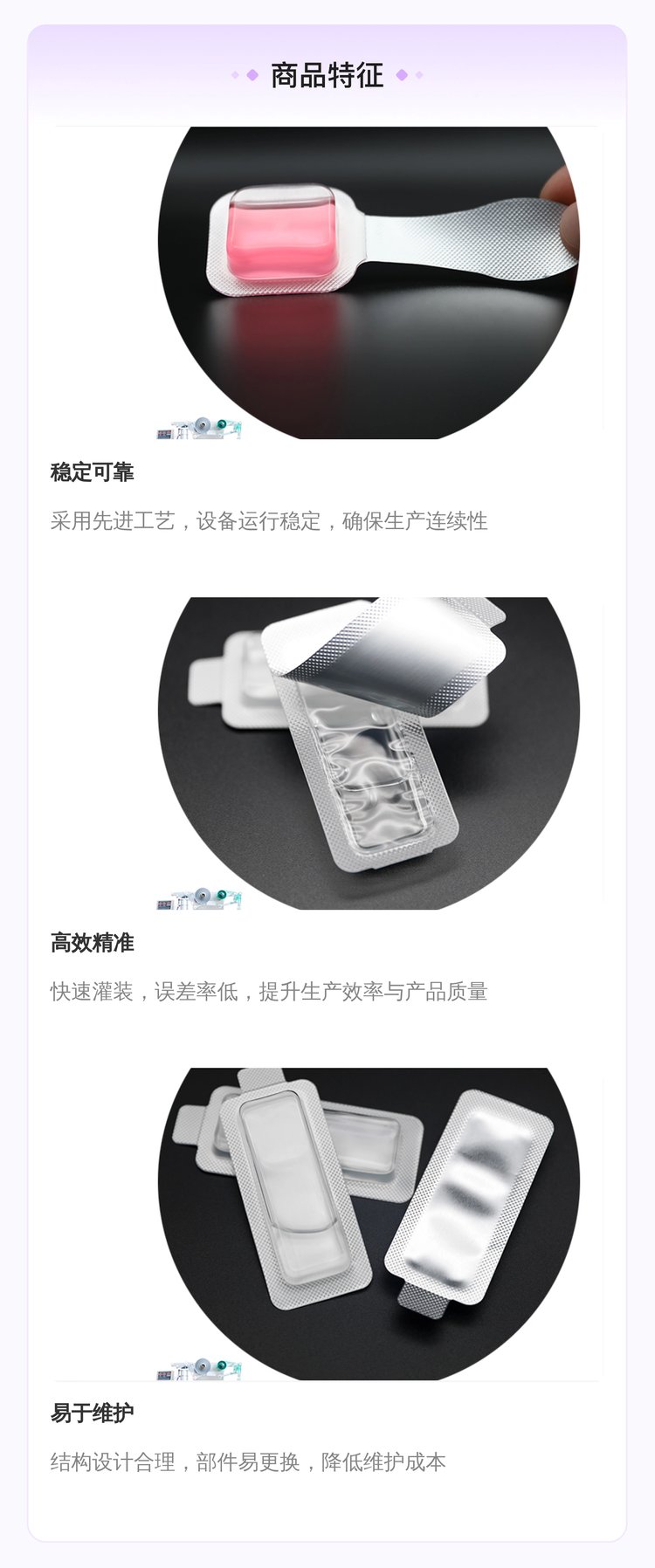 商品特征

稳定可靠

采用先进工艺，设备运行稳定，确保生产连续性

高效精准

快速灌装，误差率低，提升生产效率与产品质量

易于维护

结构设计合理，部件易更换，降低维护成本