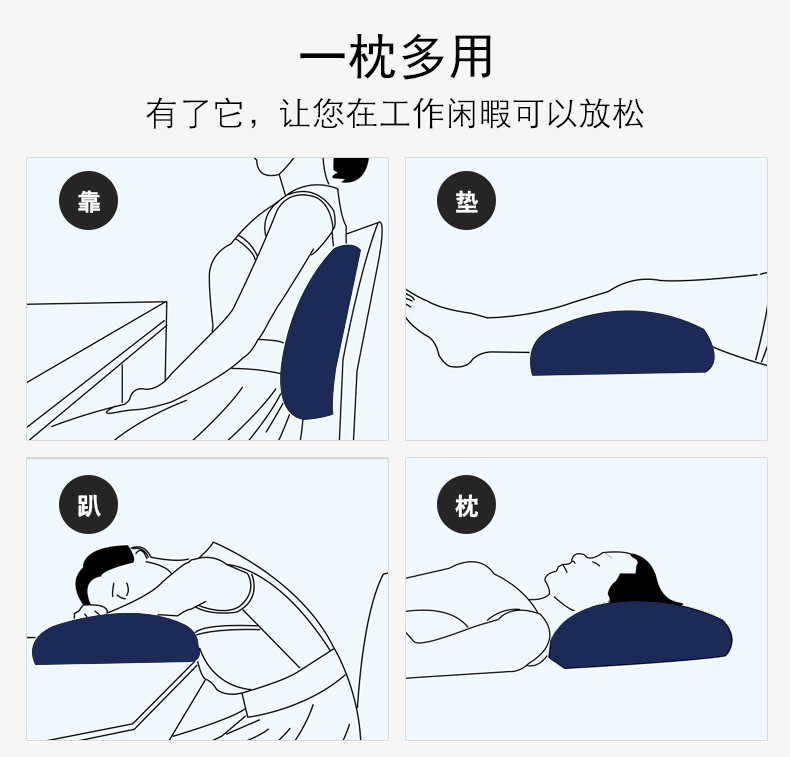 一枕多用

有了它，让您在工作闲暇可以放松

靠

垫

趴

枕