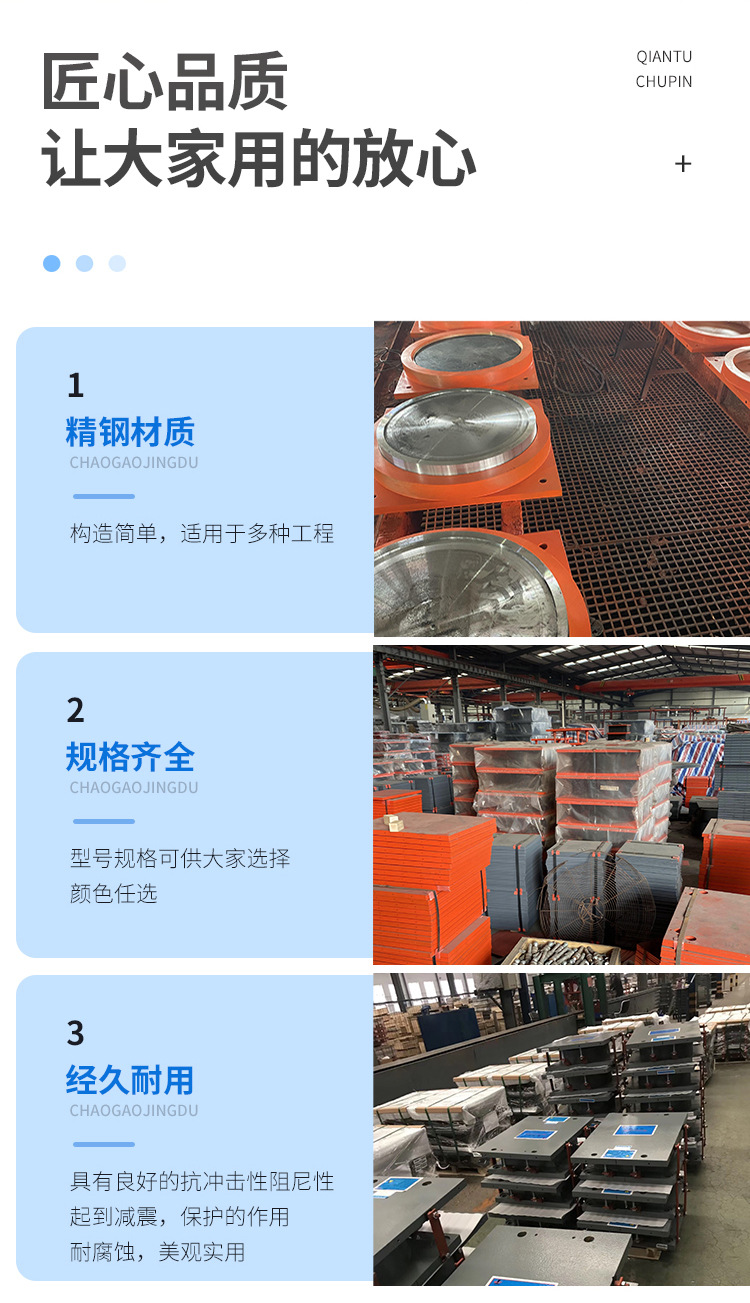 匠心品质
让大家用的放心

QIANTU
CHUPIN

+

1
精钢材质
CHAOGAOJINGDU

构造简单，适用于多种工程

2
规格齐全
CHAOGAOJINGDU

型号规格可供大家选择
颜色任选

3
经久耐用
CHAOGAOJINGDU

具有良好的抗冲击性阻尼性
起到减震，保护的作用
耐腐蚀，美观实用