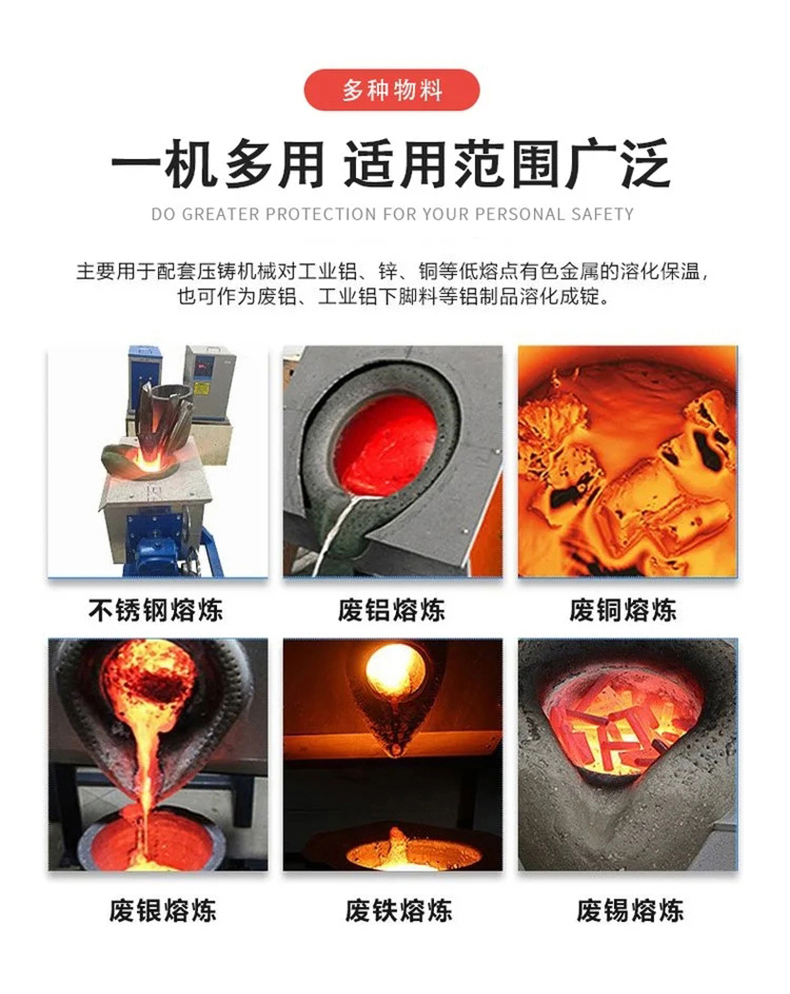 多种物料

一机多用 适用范围广泛

DO GREATER PROTECTION FOR YOUR PERSONAL SAFETY

主要用于配套压铸机械对工业铝、锌、铜等低熔点有色金属的溶化保温，也可作为废铝、工业铝下脚料等铝制品溶化成锭。

不锈钢熔炼

废铝熔炼

废铜熔炼

废银熔炼

废铁熔炼

废锡熔炼