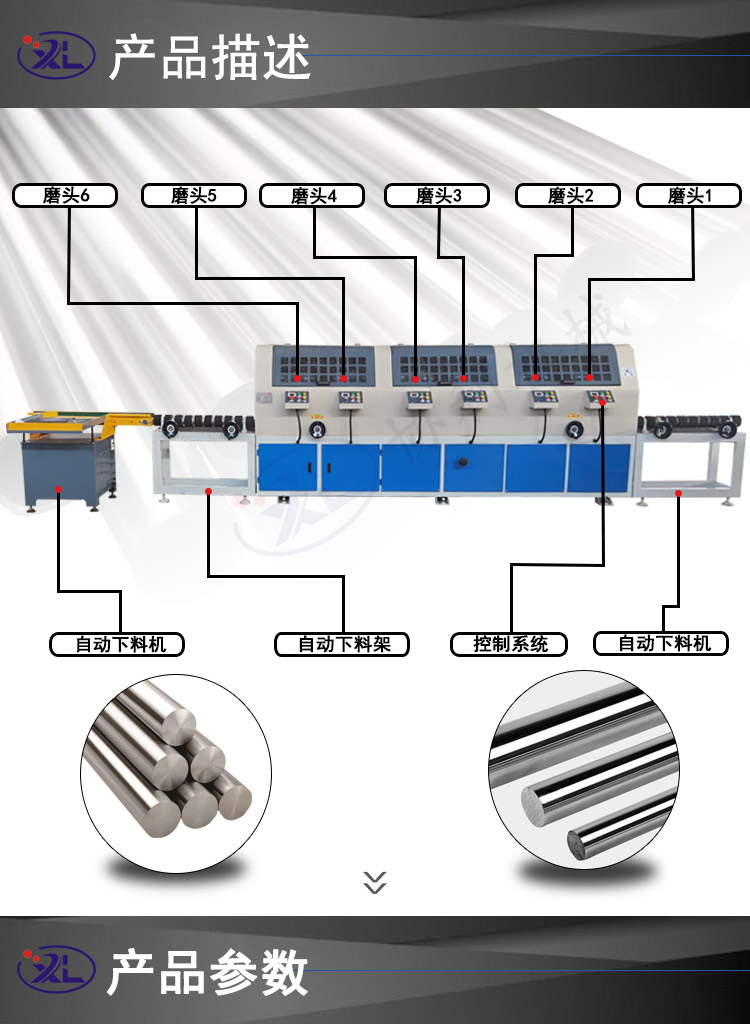 XL 产品描述

磨头6
磨头5
磨头4
磨头3
磨头2
磨头1

自动下料机
自动下料架
控制系统
自动下料机

XL 产品参数