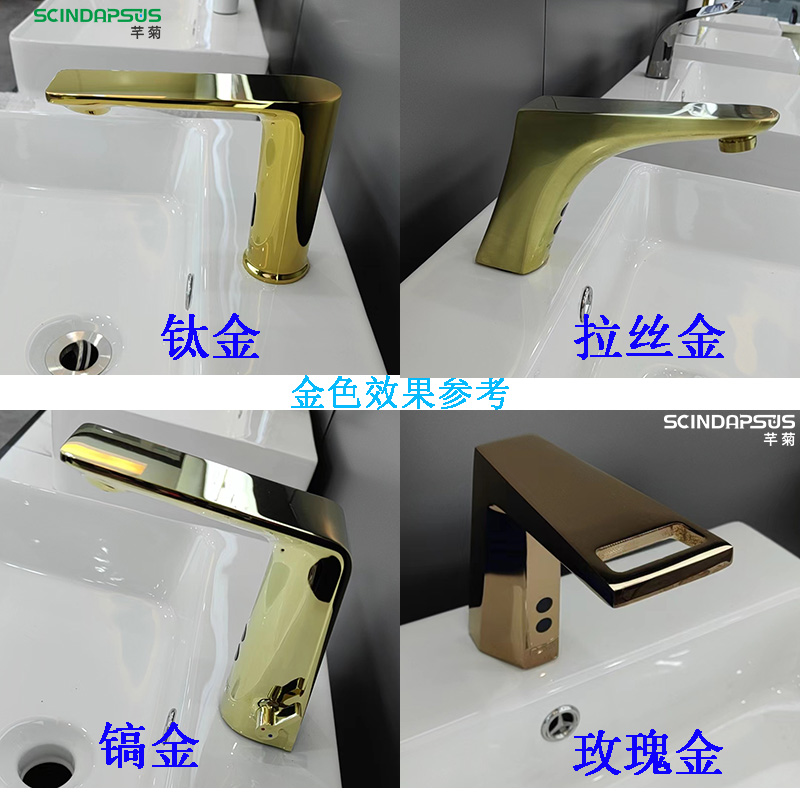 SCINDAPSUS
芊菊

钛金

拉丝金

金色效果参考

SCINDAPSUS
芊菊

镐金

玫瑰金