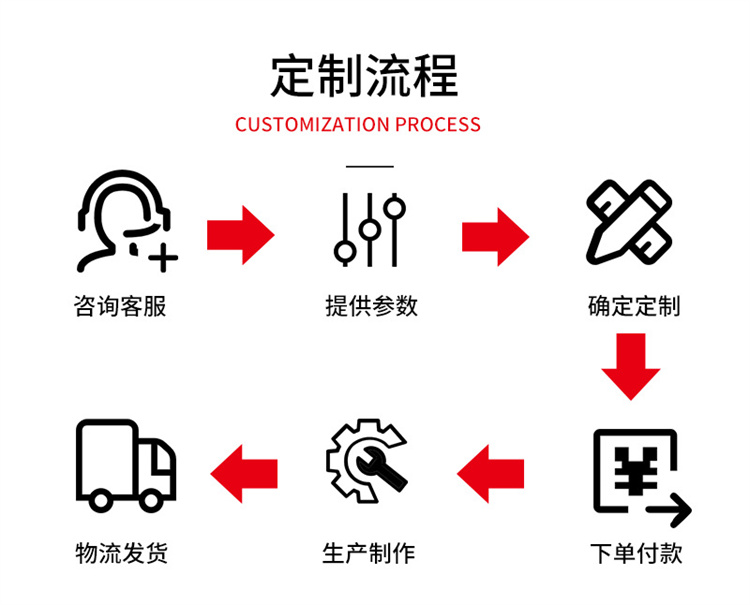 定制流程
CUSTOMIZATION PROCESS

咨询客服

提供参数

确定定制

下单付款

生产制作

物流发货