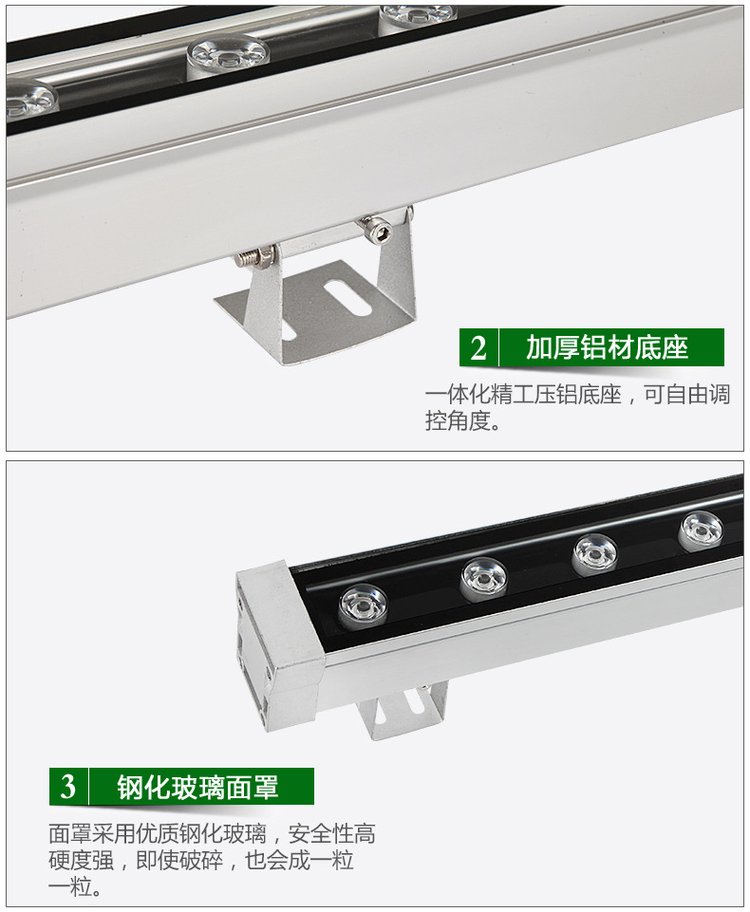 2 加厚铝材底座

一体化精工压铝底座，可自由调控角度。

3 钢化玻璃面罩

面罩采用优质钢化玻璃，安全性高硬度强，即使破碎，也会成一粒一粒。