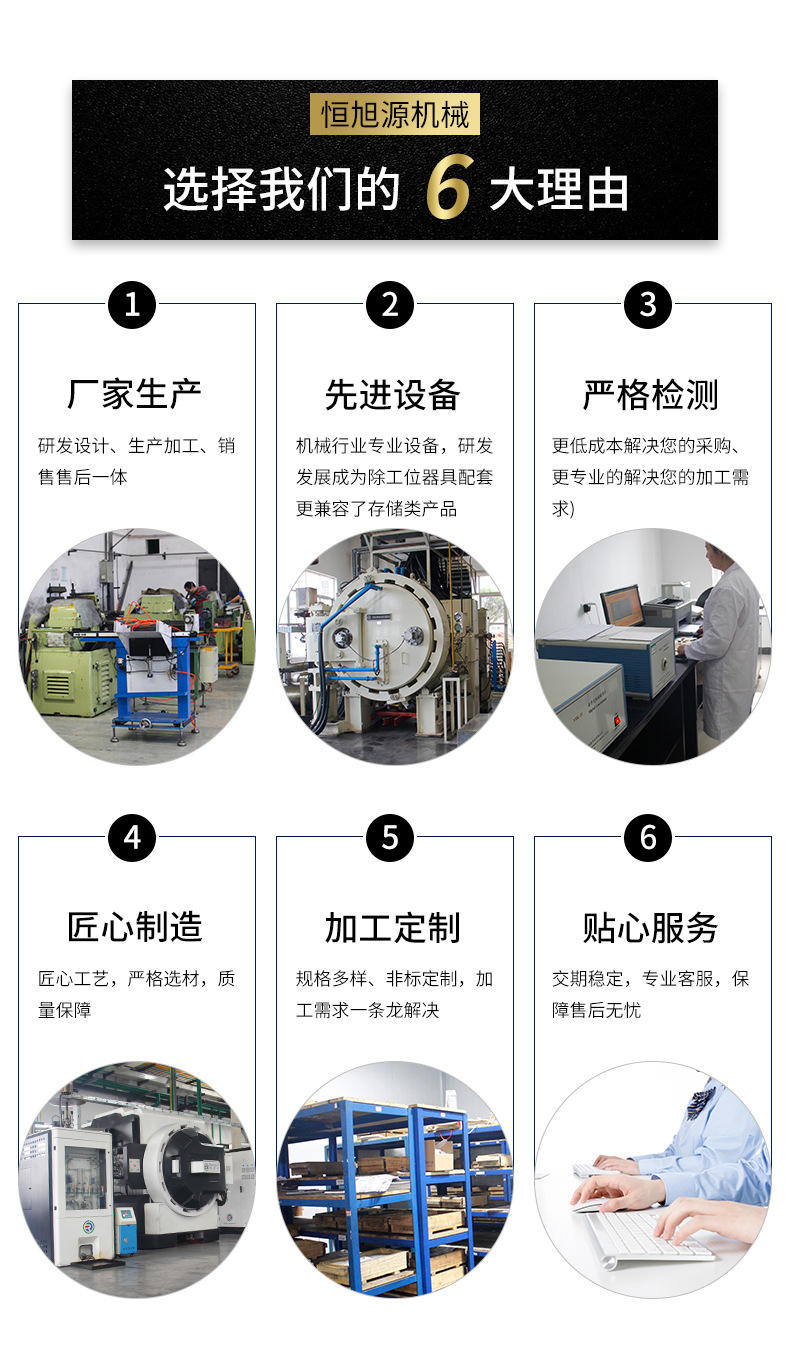 恒旭源机械

选择我们的 6 大理由

1

厂家生产

研发设计、生产加工、销售售后一体

2

先进设备

机械行业专业设备，研发发展成为除工位器具配套更兼容了存储类产品

3

严格检测

更低成本解决您的采购、更专业的解决您的加工需求)

4

匠心制造

匠心工艺，严格选材，质量保障

5

加工定制

规格多样、非标定制，加工需求一条龙解决

6

贴心服务

交期稳定，专业客服，保障售后无忧