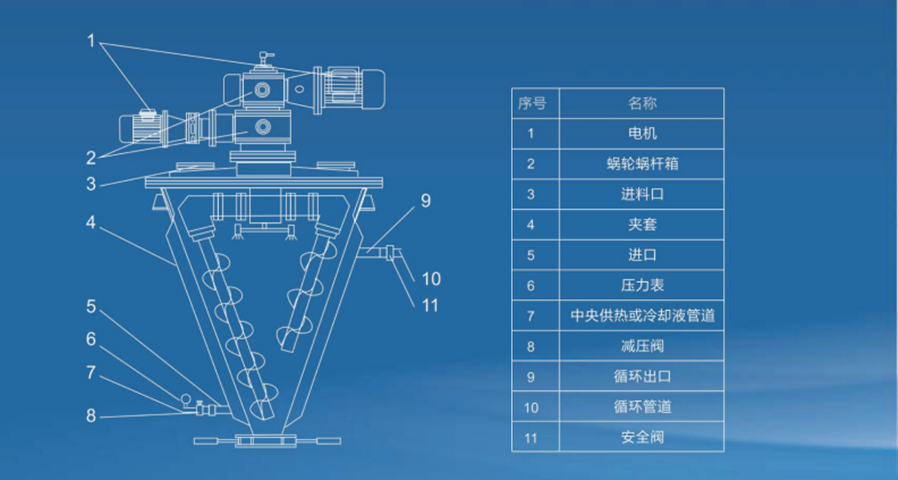 1
2
3
4
5
6
7
8
9
10
11

| 序号 | 名称 |
|---|---|
| 1 | 电机 |
| 2 | 蜗轮蜗杆箱 |
| 3 | 进料口 |
| 4 | 夹套 |
| 5 | 进口 |
| 6 | 压力表 |
| 7 | 中央供热或冷却液管道 |
| 8 | 减压阀 |
| 9 | 循环出口 |
| 10 | 循环管道 |
| 11 | 安全阀 |