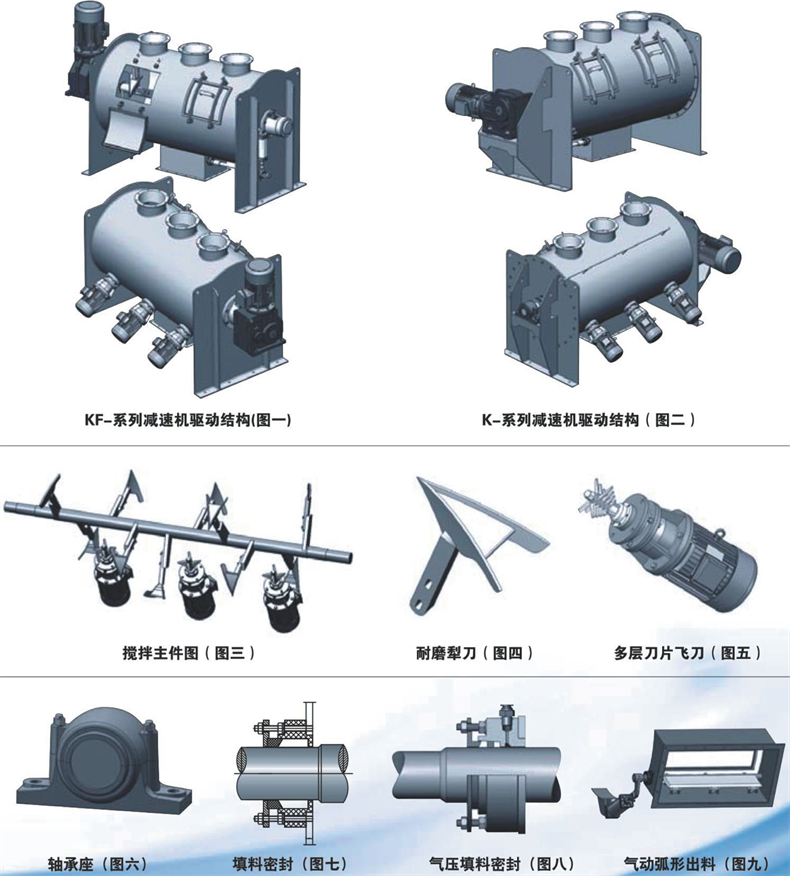 KF-系列减速机驱动结构(图一)

K-系列减速机驱动结构（图二）

搅拌主件图（图三）

耐磨犁刀（图四）

多层刀片飞刀（图五）

轴承座（图六）

填料密封（图七）

气压填料密封（图八）

气动弧形出料（图九）