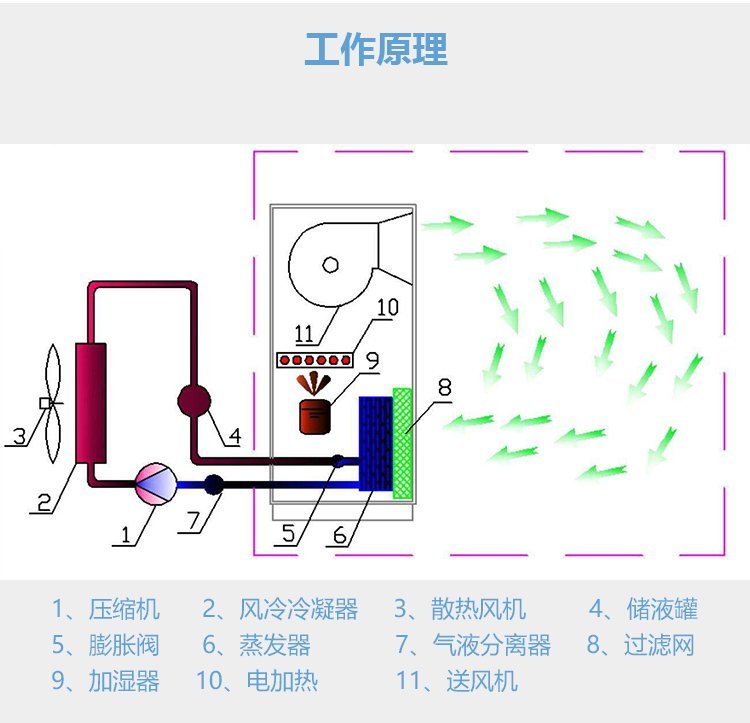 工作原理

11
10
9
8
3
4
2
1
7
5
6

1、压缩机　2、风冷冷凝器　3、散热风机　4、储液罐
5、膨胀阀　6、蒸发器　7、气液分离器　8、过滤网
9、加湿器　10、电加热　11、送风机