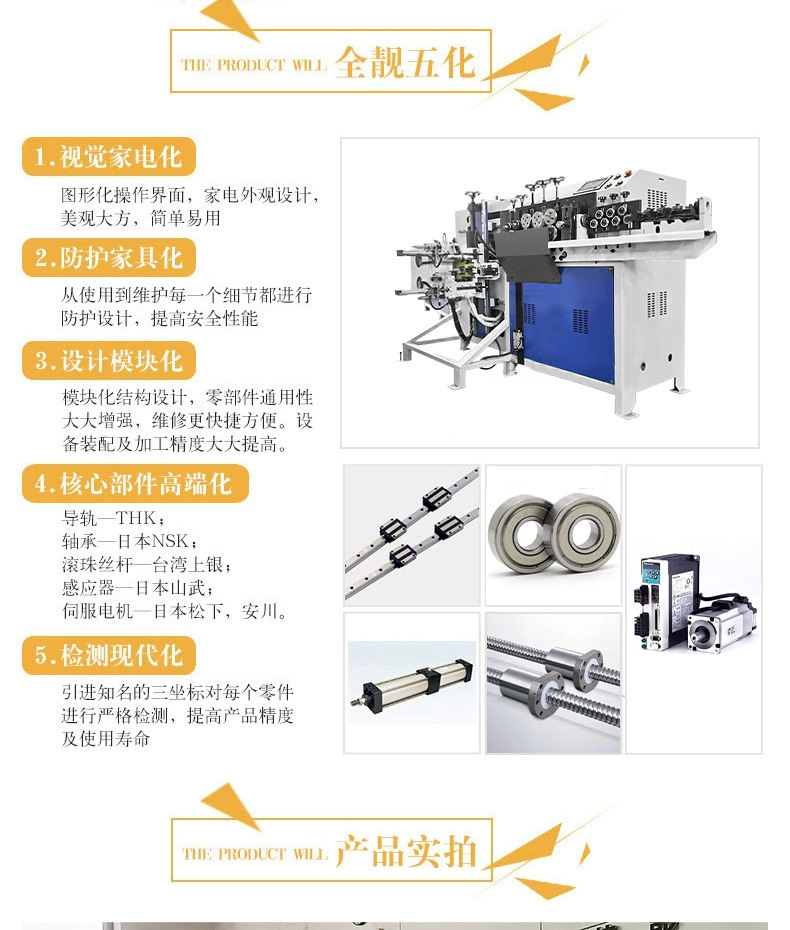 THE PRODUCT WILL 全靓五化

1.视觉家电化

图形化操作界面，家电外观设计，美观大方，简单易用

2.防护家具化

从使用到维护每一个细节都进行防护设计，提高安全性能

3.设计模块化

模块化结构设计，零部件通用性大大增强，维修更快捷方便。设备装配及加工精度大大提高。

4.核心部件高端化

导轨—THK；
轴承—日本NSK；
滚珠丝杆—台湾上银；
感应器—日本山武；
伺服电机—日本松下，安川。

5.检测现代化

引进知名的三坐标对每个零件进行严格检测，提高产品精度及使用寿命

THE PRODUCT WILL 产品实拍