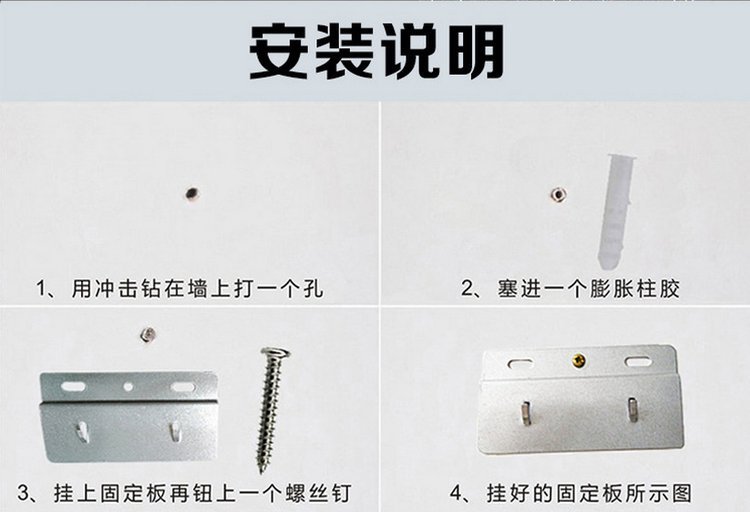 安装说明

1、用冲击钻在墙上打一个孔

2、塞进一个膨胀柱胶

3、挂上固定板再钮上一个螺丝钉

4、挂好的固定板所示图