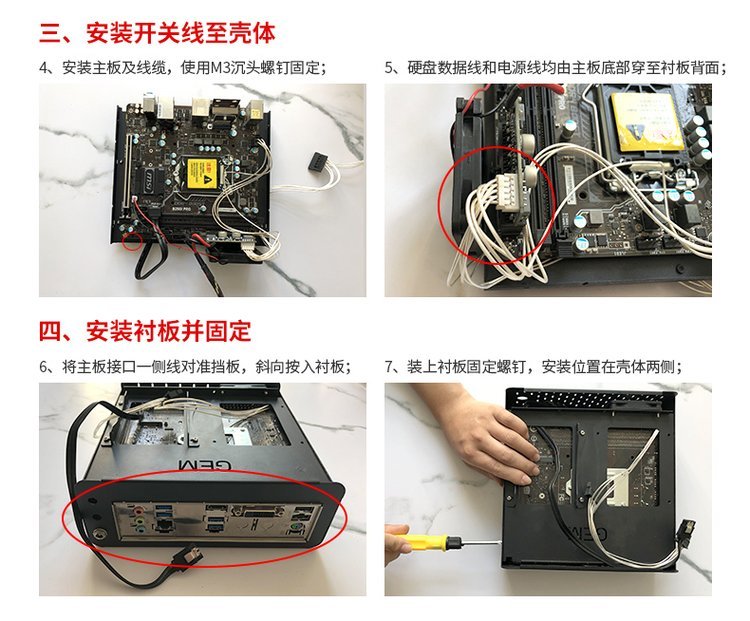 三、安装开关线至壳体

4、安装主板及线缆，使用M3沉头螺钉固定；

5、硬盘数据线和电源线均由主板底部穿至衬板背面；

四、安装衬板并固定

6、将主板接口一侧线对准挡板，斜向按入衬板；

GEM

7、装上衬板固定螺钉，安装位置在壳体两侧；

GEM