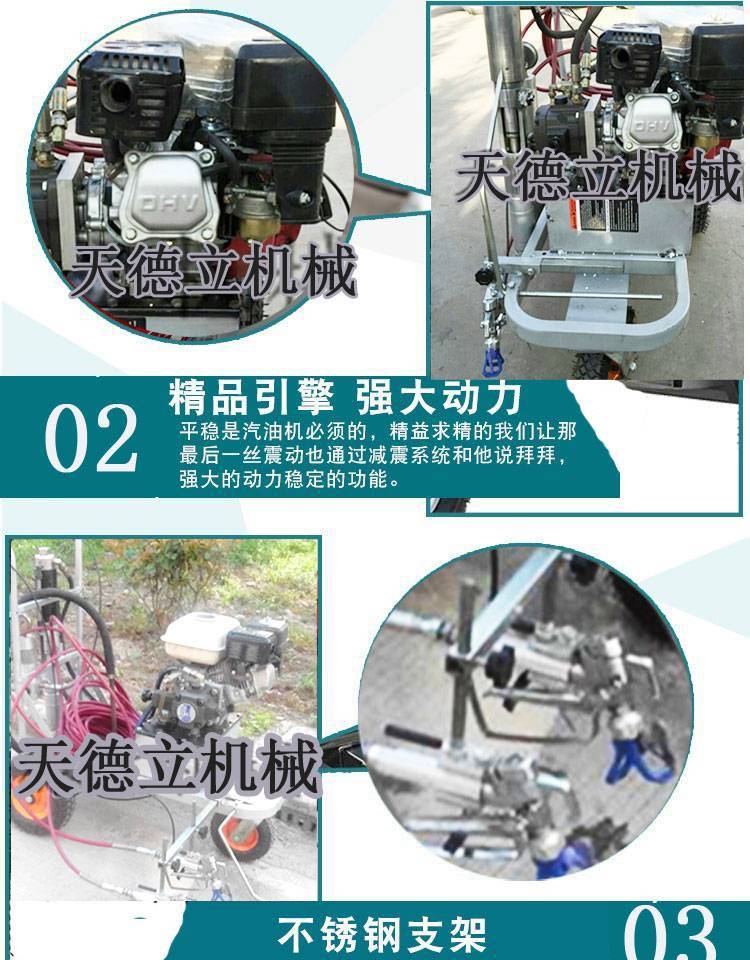 OHV

天德立机械

天德立机械

02

精品引擎 强大动力

平稳是汽油机必须的，精益求精的我们让那最后一丝震动也通过减震系统和他说拜拜，强大的动力稳定的功能。

天德立机械

不锈钢支架

03