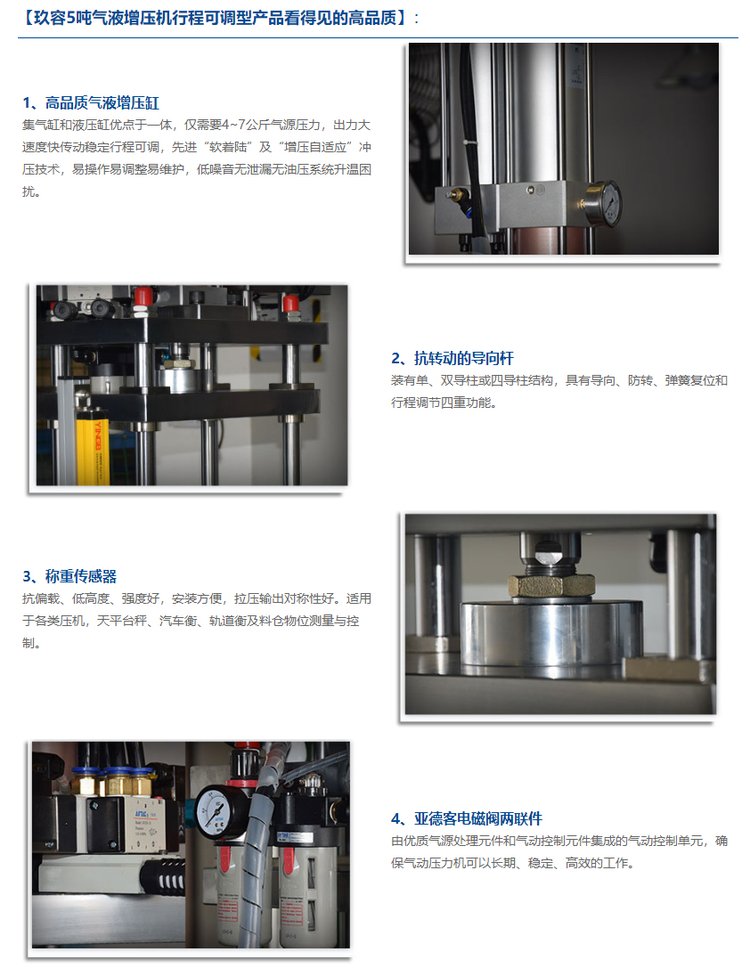 【玖容5吨气液增压机行程可调型产品看得见的高品质】：

1、高品质气液增压缸

集气缸和液压缸优点于一体，仅需要4~7公斤气源压力，出力大速度快传动稳定行程可调，先进“软着陆”及“增压自适应”冲压技术，易操作易调整易维护，低噪音无泄漏无油压系统升温困扰。

2、抗转动的导向杆

装有单、双导柱或四导柱结构，具有导向、防转、弹簧复位和行程调节四重功能。

3、称重传感器

抗偏载、低高度、强度好，安装方便，拉压输出对称性好。适用于各类压机，天平台秤、汽车衡、轨道衡及料仓物位测量与控制。

4、亚德客电磁阀两联件

由优质气源处理元件和气动控制元件集成的气动控制单元，确保气动压力机可以长期、稳定、高效的工作。