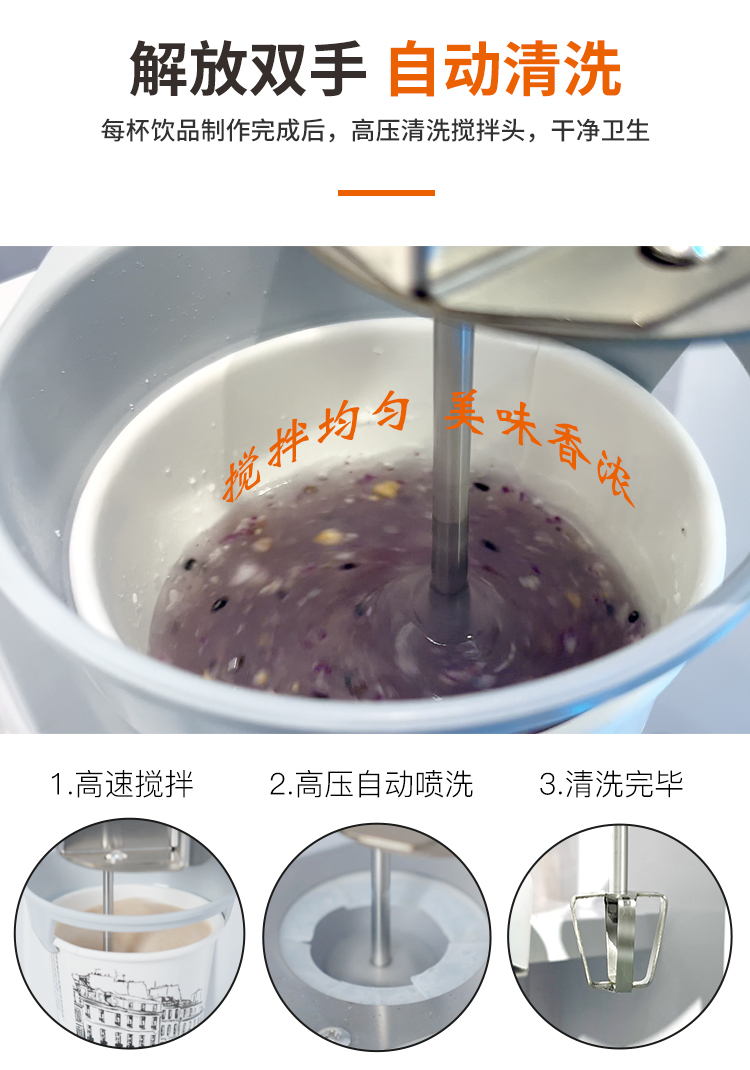 解放双手 自动清洗

每杯饮品制作完成后，高压清洗搅拌头，干净卫生

搅拌均匀 美味香浓

1.高速搅拌

2.高压自动喷洗

3.清洗完毕