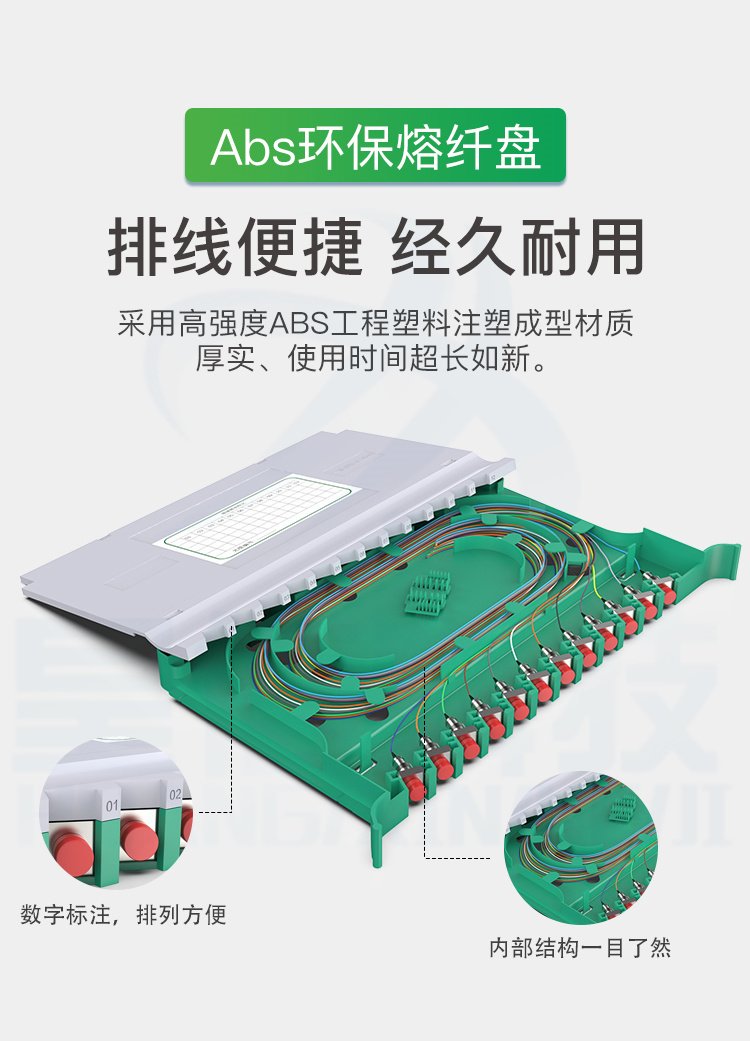 Abs环保熔纤盘

排线便捷 经久耐用

采用高强度ABS工程塑料注塑成型材质
厚实、使用时间超长如新。

01 02

数字标注，排列方便

内部结构一目了然