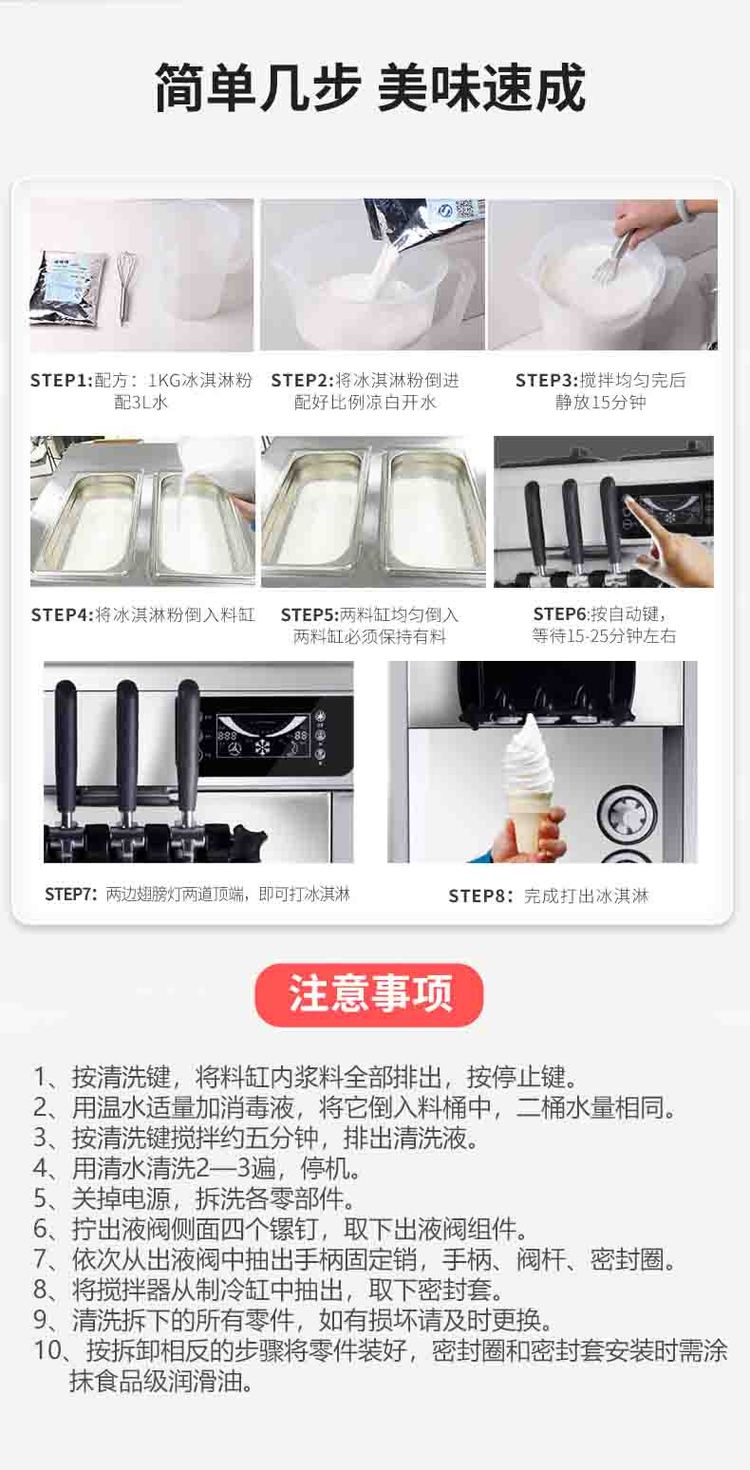 简单几步 美味速成

STEP1:配方：1KG冰淇淋粉配3L水

STEP2:将冰淇淋粉倒进配好比例凉白开水

STEP3:搅拌均匀完后静放15分钟

STEP4:将冰淇淋粉倒入料缸

STEP5:两料缸均匀倒入两料缸必须保持有料

STEP6:按自动键，等待15-25分钟左右

STEP7：两边翅膀灯两道顶端，即可打冰淇淋

STEP8：完成打出冰淇淋

注意事项

1、按清洗键，将料缸内浆料全部排出，按停止键。
2、用温水适量加消毒液，将它倒入料桶中，二桶水量相同。
3、按清洗键搅拌约五分钟，排出清洗液。
4、用清水清洗2—3遍，停机。
5、关掉电源，拆洗各零部件。
6、拧出液阀侧面四个镙钉，取下出液阀组件。
7、依次从出液阀中抽出手柄固定销，手柄、阀杆、密封圈。
8、将搅拌器从制冷缸中抽出，取下密封套。
9、清洗拆下的所有零件，如有损坏请及时更换。
10、按拆卸相反的步骤将零件装好，密封圈和密封套安装时需涂抹食品级润滑油。