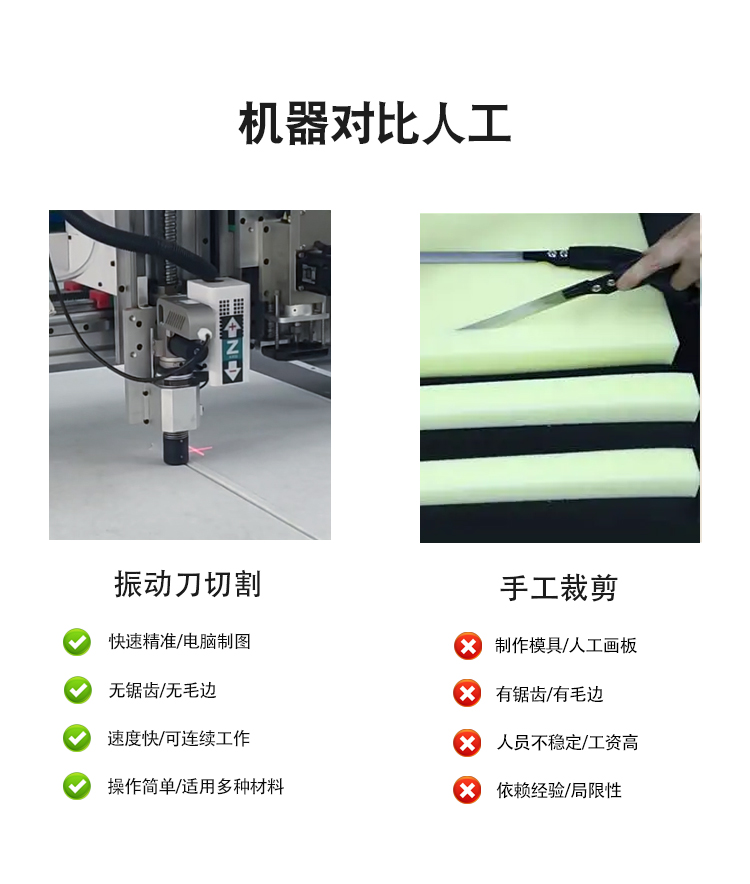 机器对比人工

Z

振动刀切割

快速精准/电脑制图

无锯齿/无毛边

速度快/可连续工作

操作简单/适用多种材料

手工裁剪

制作模具/人工画板

有锯齿/有毛边

人员不稳定/工资高

依赖经验/局限性