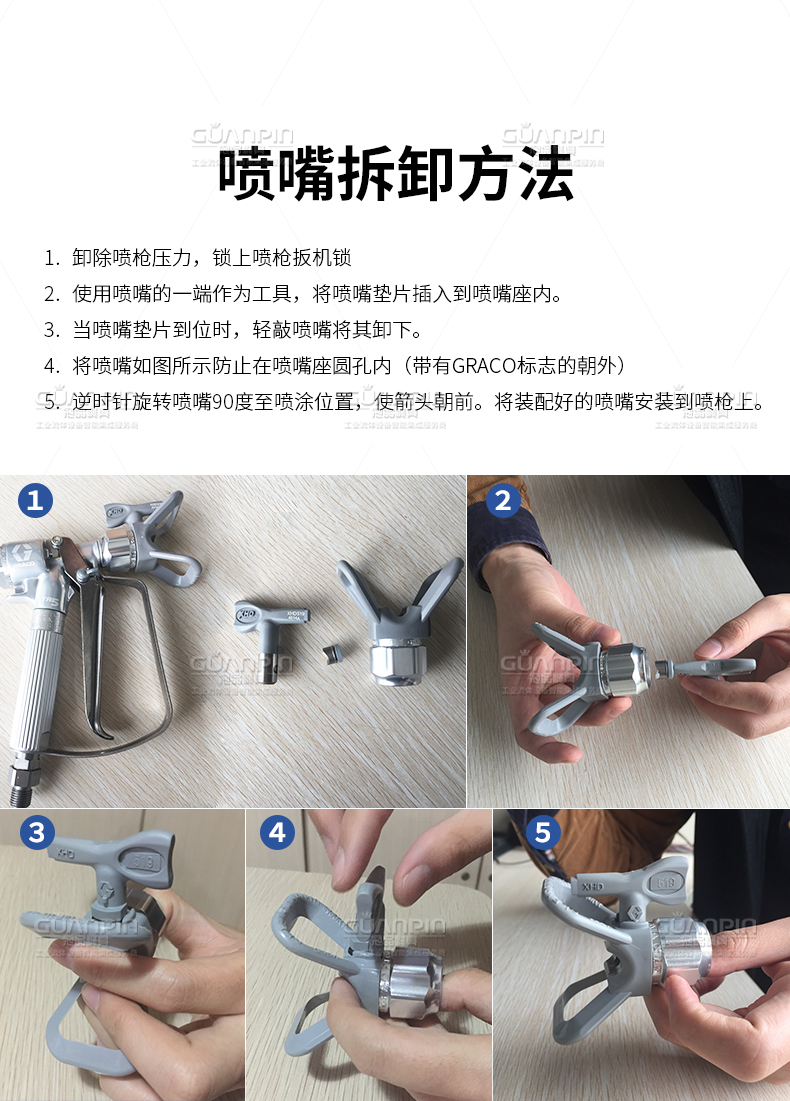 GUANPIN

GUANPIN

喷嘴拆卸方法

1. 卸除喷枪压力，锁上喷枪扳机锁
2. 使用喷嘴的一端作为工具，将喷嘴垫片插入到喷嘴座内。
3. 当喷嘴垫片到位时，轻敲喷嘴将其卸下。
4. 将喷嘴如图所示防止在喷嘴座圆孔内（带有GRACO标志的朝外）
5. 逆时针旋转喷嘴90度至喷涂位置，使箭头朝前。将装配好的喷嘴安装到喷枪上。

1

GUANPIN

2

GUANPIN

3

XHD

619

GUANPIN

4

GUANPIN

5

XHD

619

GUANPIN