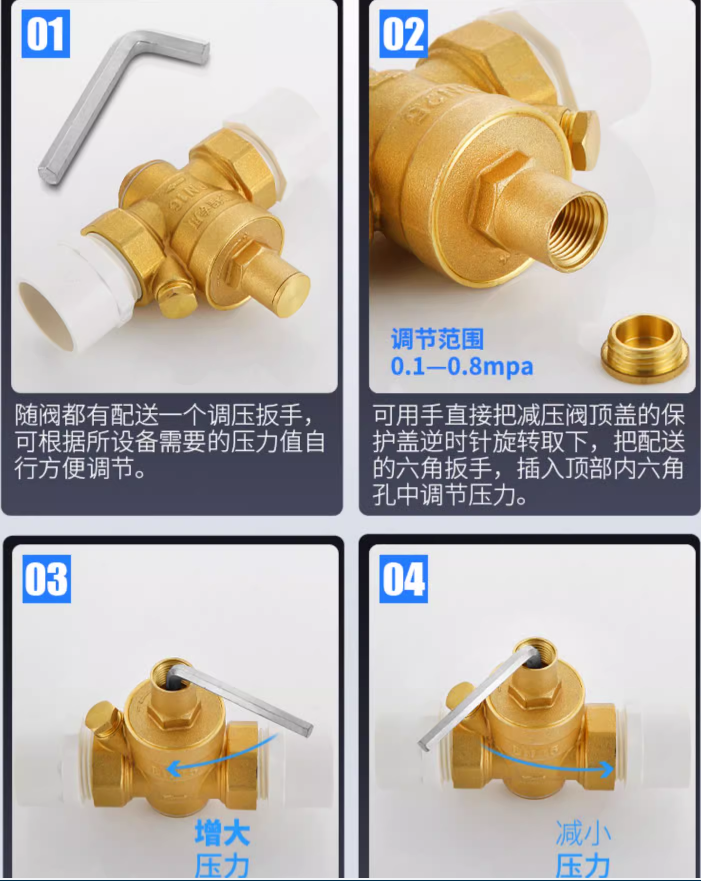 01

随阀都有配送一个调压扳手，可根据所设备需要的压力值自行方便调节。

02

调节范围
0.1—0.8mpa

可用手直接把减压阀顶盖的保护盖逆时针旋转取下，把配送的六角扳手，插入顶部内六角孔中调节压力。

03

增大
压力

04

减小
压力