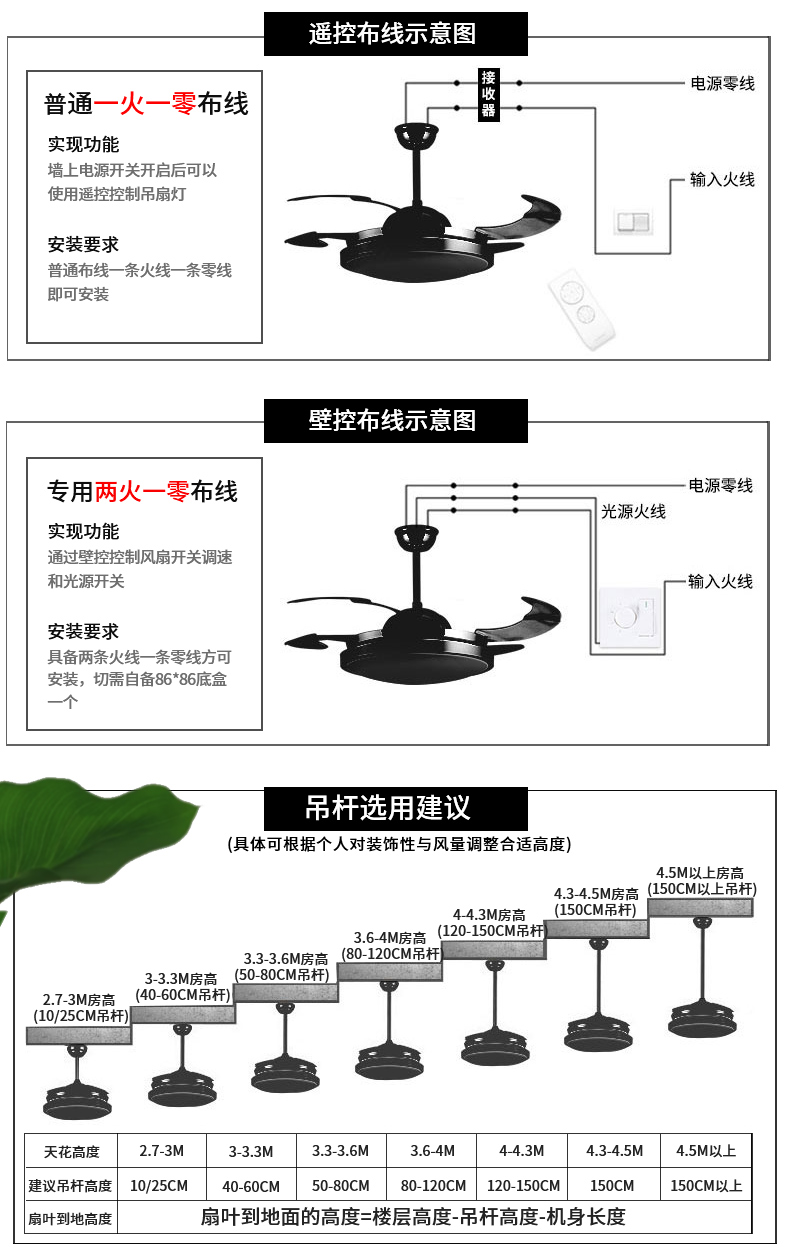 遥控布线示意图

普通一火一零布线

实现功能
墙上电源开关开启后可以使用遥控控制吊扇灯

安装要求
普通布线一条火线一条零线即可安装

接收器

电源零线

输入火线

壁控布线示意图

专用两火一零布线

实现功能
通过壁控控制风扇开关调速和光源开关

安装要求
具备两条火线一条零线方可安装，切需自备86*86底盒一个

电源零线

光源火线

输入火线

吊杆选用建议

(具体可根据个人对装饰性与风量调整合适高度)

2.7-3M房高 (10/25CM吊杆)

3-3.3M房高 (40-60CM吊杆)

3.3-3.6M房高 (50-80CM吊杆)

3.6-4M房高 (80-120CM吊杆)

4-4.3M房高 (120-150CM吊杆)

4.3-4.5M房高 (150CM吊杆)

4.5M以上房高 (150CM以上吊杆)

| 天花高度 | 2.7-3M | 3-3.3M | 3.3-3.6M | 3.6-4M | 4-4.3M | 4.3-4.5M | 4.5M以上 |
|---|---|---|---|---|---|---|---|
| 建议吊杆高度 | 10/25CM | 40-60CM | 50-80CM | 80-120CM | 120-150CM | 150CM | 150CM以上 |
| 扇叶到地高度 | 扇叶到地面的高度=楼层高度-吊杆高度-机身长度 | | | | | | |