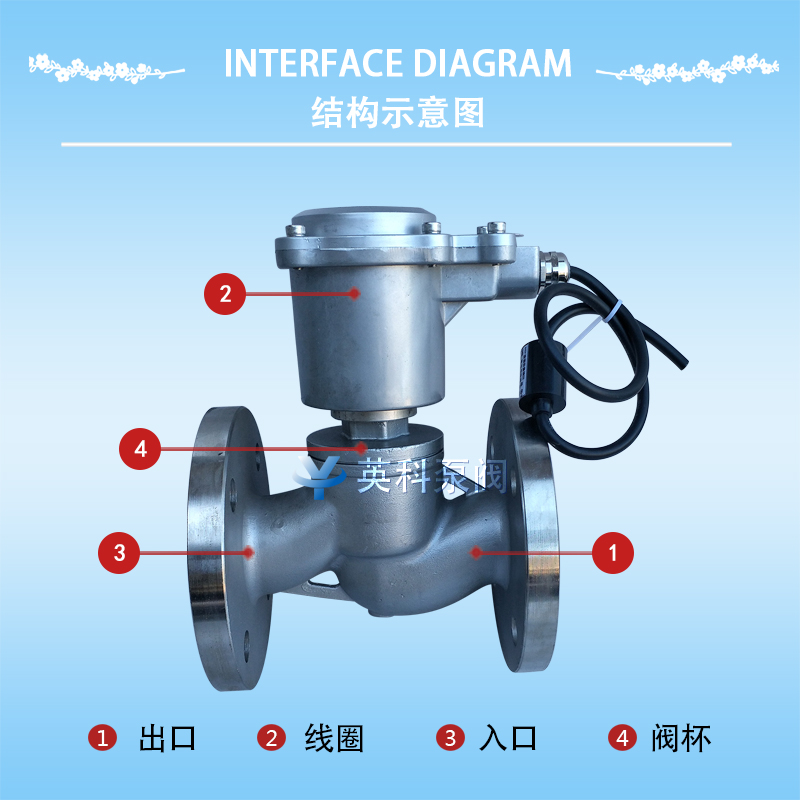 INTERFACE DIAGRAM
结构示意图

2

4

英科泵阀

3

1

1 出口 2 线圈 3 入口 4 阀杯