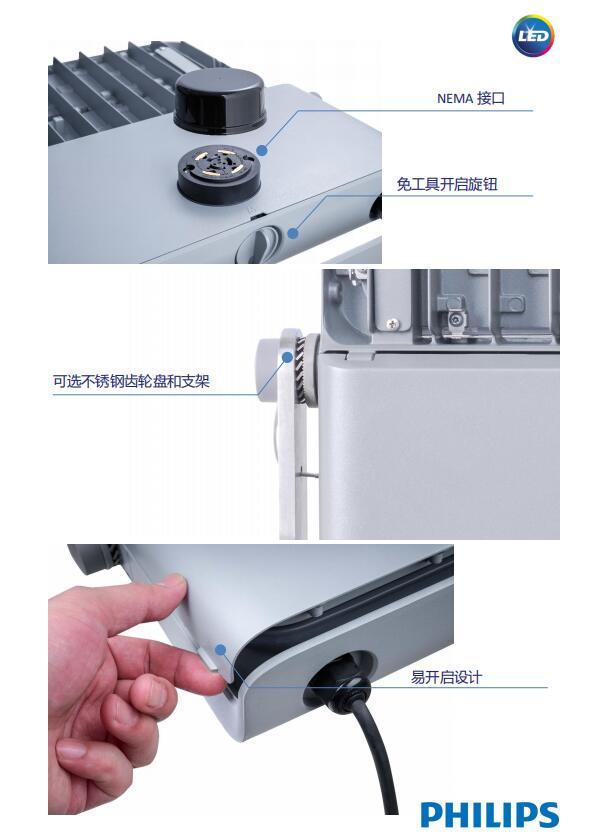 LED

NEMA 接口

免工具开启旋钮

可选不锈钢齿轮盘和支架

易开启设计

PHILIPS