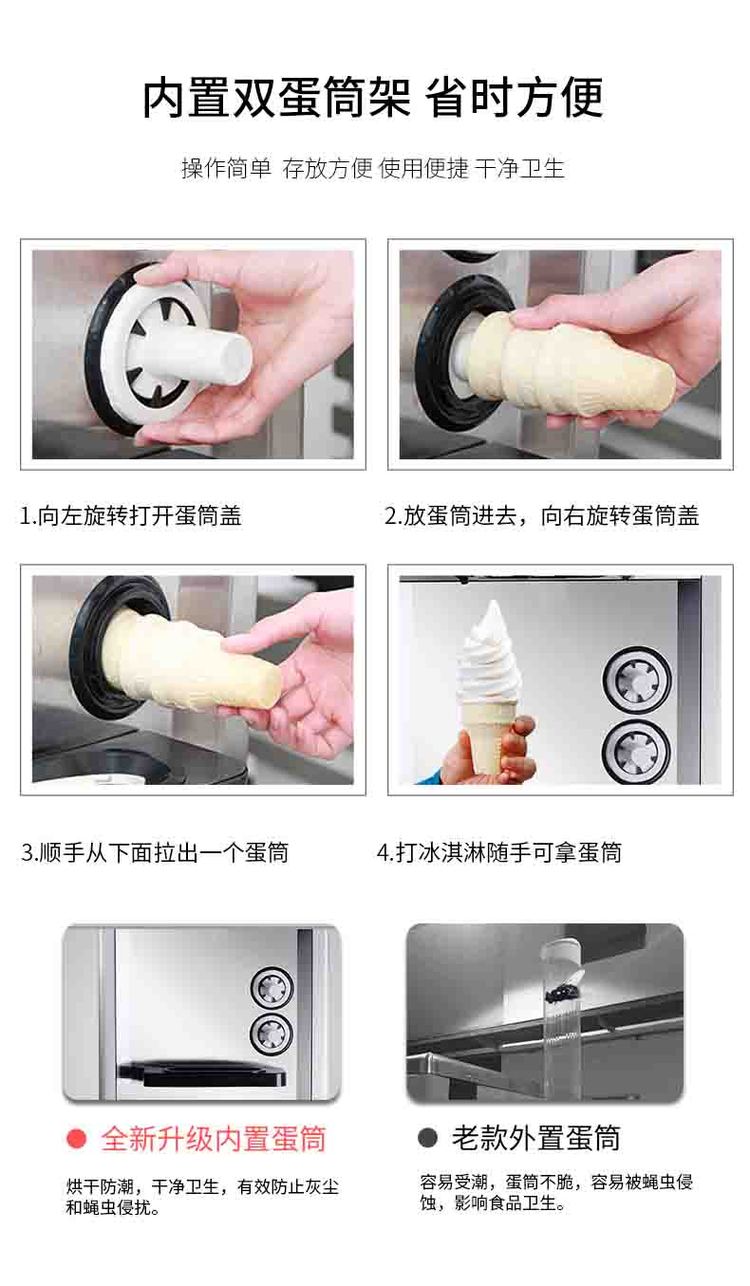 内置双蛋筒架 省时方便

操作简单 存放方便 使用便捷 干净卫生

1.向左旋转打开蛋筒盖

2.放蛋筒进去，向右旋转蛋筒盖

3.顺手从下面拉出一个蛋筒

4.打冰淇淋随手可拿蛋筒

● 全新升级内置蛋筒

烘干防潮，干净卫生，有效防止灰尘和蝇虫侵扰。

● 老款外置蛋筒

容易受潮，蛋筒不脆，容易被蝇虫侵蚀，影响食品卫生。