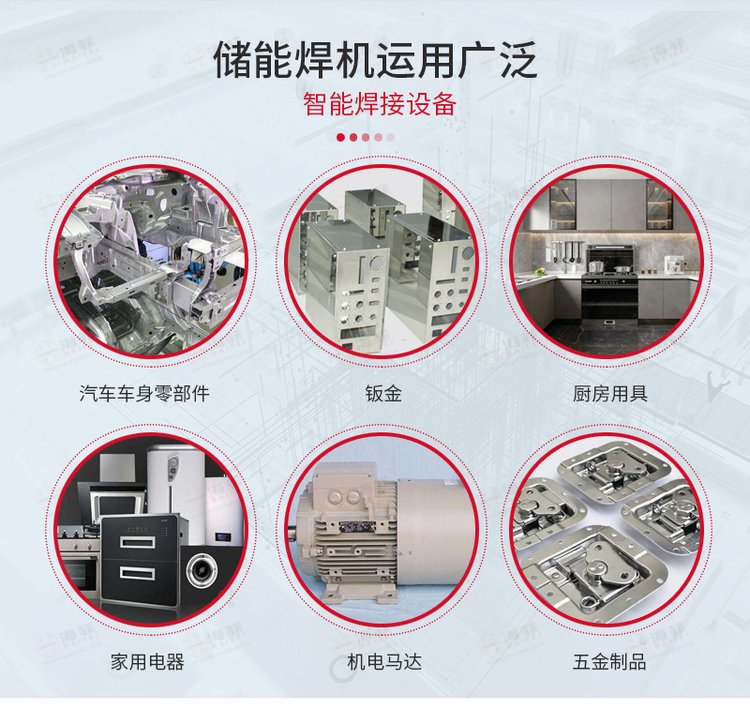 储能焊机运用广泛

智能焊接设备

汽车车身零部件

钣金

厨房用具

家用电器

机电马达

五金制品