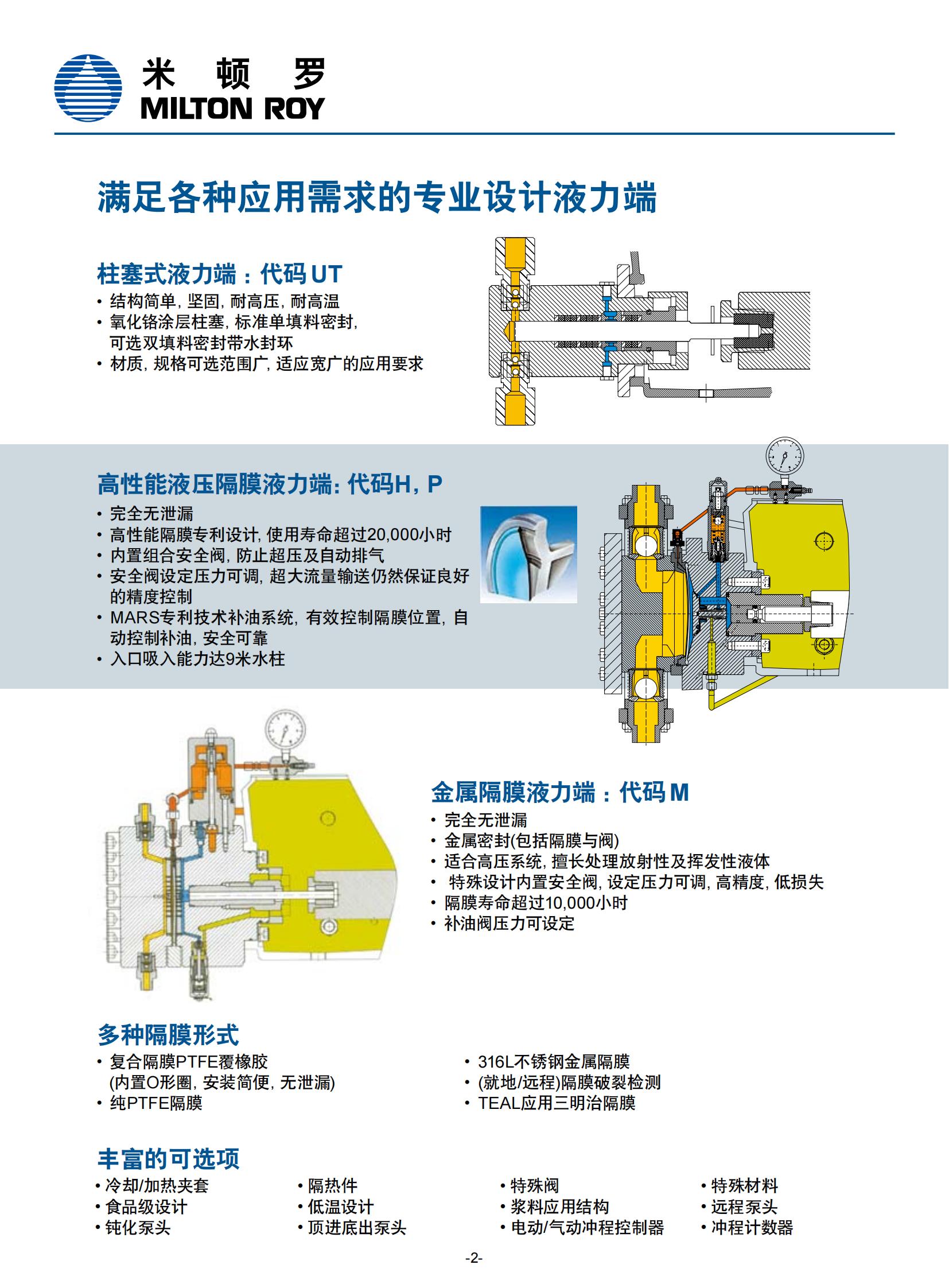 米 顿 罗
MILTON ROY

满足各种应用需求的专业设计液力端

柱塞式液力端：代码 UT
• 结构简单, 坚固, 耐高压, 耐高温
• 氧化铬涂层柱塞, 标准单填料密封, 可选双填料密封带水封环
• 材质, 规格可选范围广, 适应宽广的应用要求

高性能液压隔膜液力端: 代码H, P
• 完全无泄漏
• 高性能隔膜专利设计, 使用寿命超过20,000小时
• 内置组合安全阀, 防止超压及自动排气
• 安全阀设定压力可调, 超大流量输送仍然保证良好的精度控制
• MARS专利技术补油系统, 有效控制隔膜位置, 自动控制补油, 安全可靠
• 入口吸入能力达9米水柱

金属隔膜液力端：代码 M
• 完全无泄漏
• 金属密封(包括隔膜与阀)
• 适合高压系统, 擅长处理放射性及挥发性液体
• 特殊设计内置安全阀, 设定压力可调, 高精度, 低损失
• 隔膜寿命超过10,000小时
• 补油阀压力可设定

多种隔膜形式
• 复合隔膜PTFE覆橡胶 (内置O形圈, 安装简便, 无泄漏)
• 纯PTFE隔膜

• 316L不锈钢金属隔膜
• (就地/远程)隔膜破裂检测
• TEAL应用三明治隔膜

丰富的可选项
• 冷却/加热夹套
• 食品级设计
• 钝化泵头

• 隔热件
• 低温设计
• 顶进底出泵头

• 特殊阀
• 浆料应用结构
• 电动/气动冲程控制器

• 特殊材料
• 远程泵头
• 冲程计数器

-2-