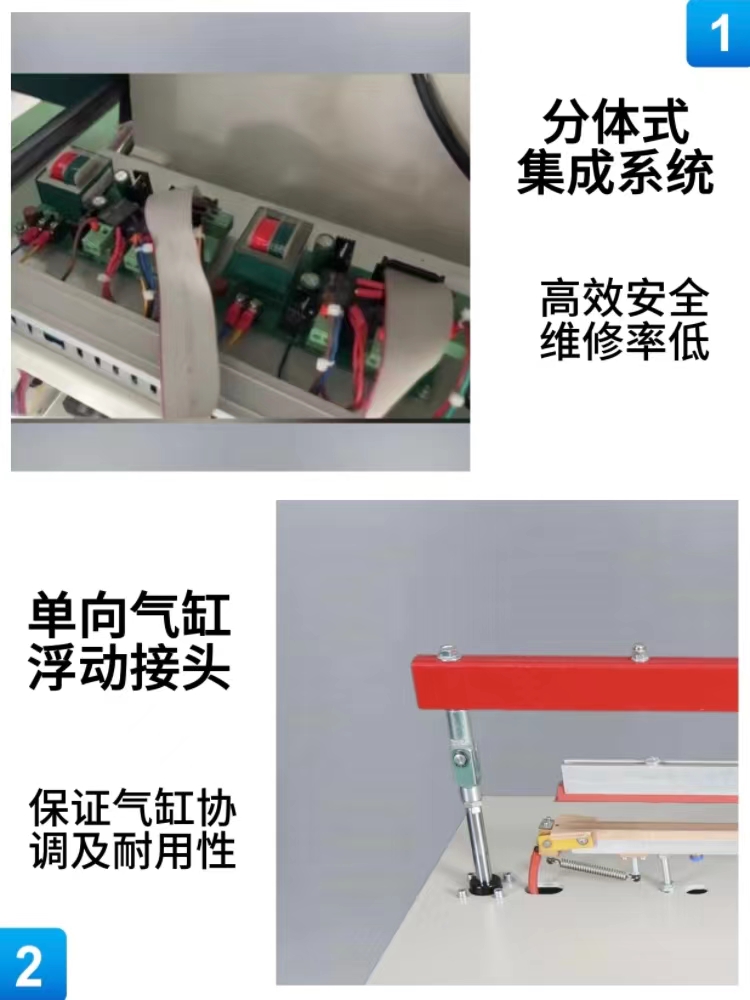 1

分体式
集成系统

高效安全
维修率低

单向气缸
浮动接头

保证气缸协调及耐用性

2