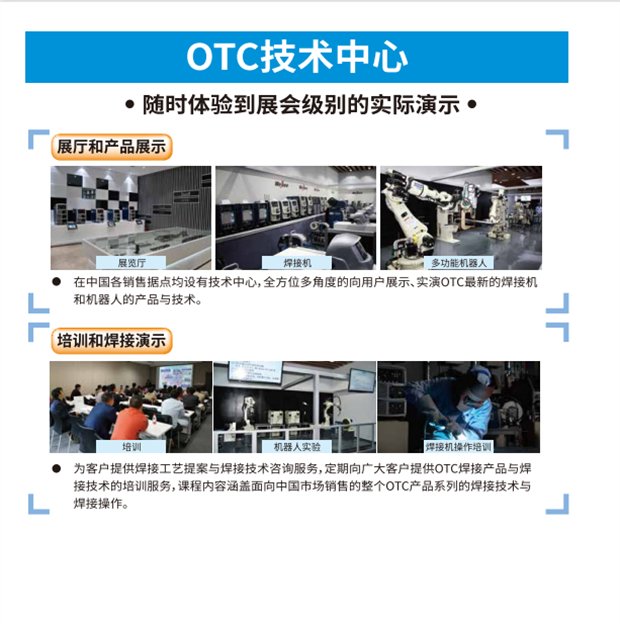 OTC技术中心

• 随时体验到展会级别的实际演示 •

展厅和产品展示

展览厅

焊接机

多功能机器人

● 在中国各销售据点均设有技术中心，全方位多角度的向用户展示、实演OTC最新的焊接机和机器人的产品与技术。

培训和焊接演示

培训

机器人实验

焊接机操作培训

● 为客户提供焊接工艺提案与焊接技术咨询服务，定期向广大客户提供OTC焊接产品与焊接技术的培训服务，课程内容涵盖面向中国市场销售的整个OTC产品系列的焊接技术与焊接操作。