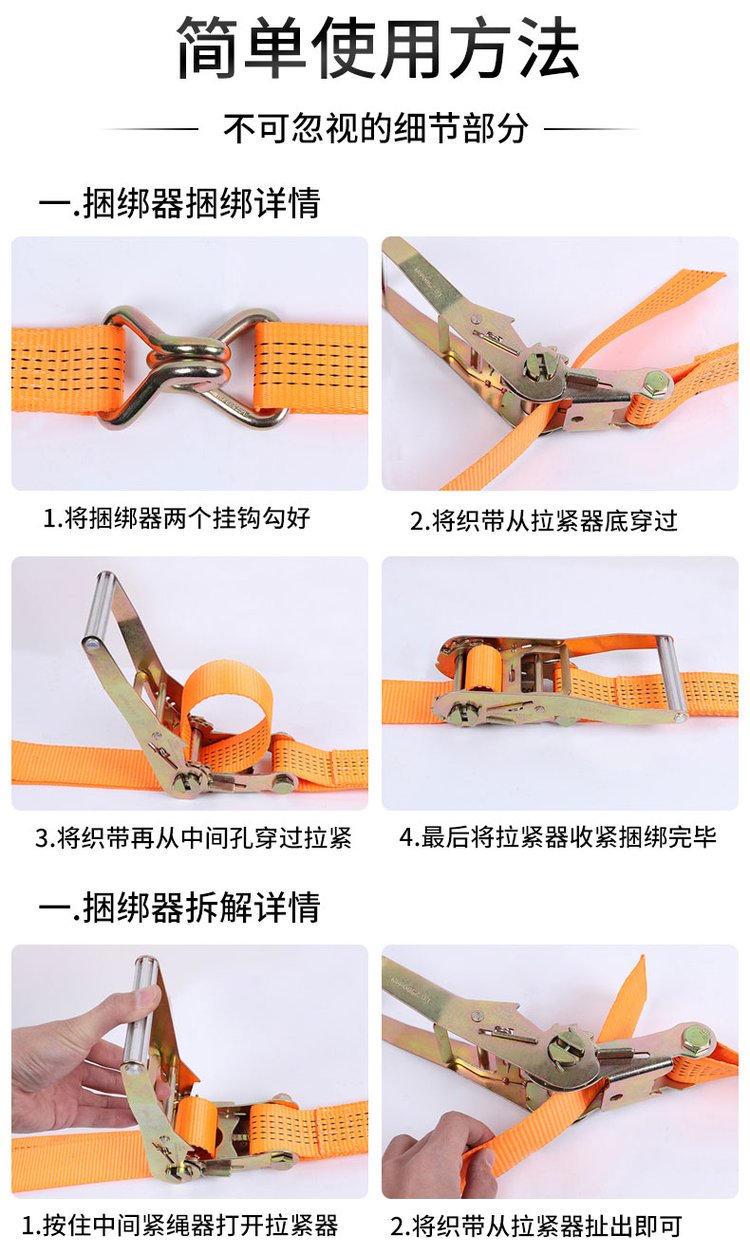 简单使用方法

不可忽视的细节部分

一.捆绑器捆绑详情

1.将捆绑器两个挂钩勾好

2.将织带从拉紧器底穿过

3.将织带再从中间孔穿过拉紧

4.最后将拉紧器收紧捆绑完毕

一.捆绑器拆解详情

1.按住中间紧绳器打开拉紧器

2.将织带从拉紧器扯出即可