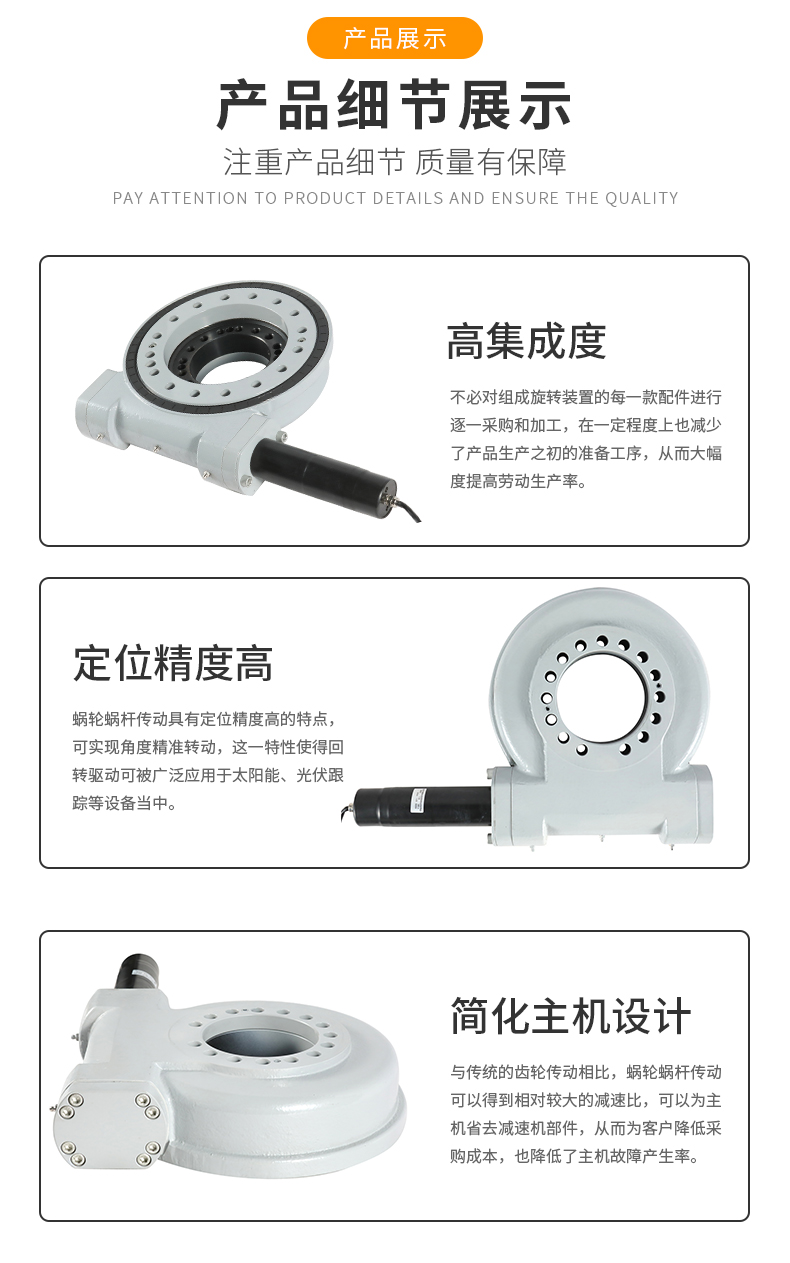 产品展示

产品细节展示

注重产品细节 质量有保障

PAY ATTENTION TO PRODUCT DETAILS AND ENSURE THE QUALITY

高集成度

不必对组成旋转装置的每一款配件进行逐一采购和加工，在一定程度上也减少了产品生产之初的准备工序，从而大幅度提高劳动生产率。

定位精度高

蜗轮蜗杆传动具有定位精度高的特点，可实现角度精准转动，这一特性使得回转驱动可被广泛应用于太阳能、光伏跟踪等设备当中。

简化主机设计

与传统的齿轮传动相比，蜗轮蜗杆传动可以得到相对较大的减速比，可以为主机省去减速机部件，从而为客户降低采购成本，也降低了主机故障产生率。