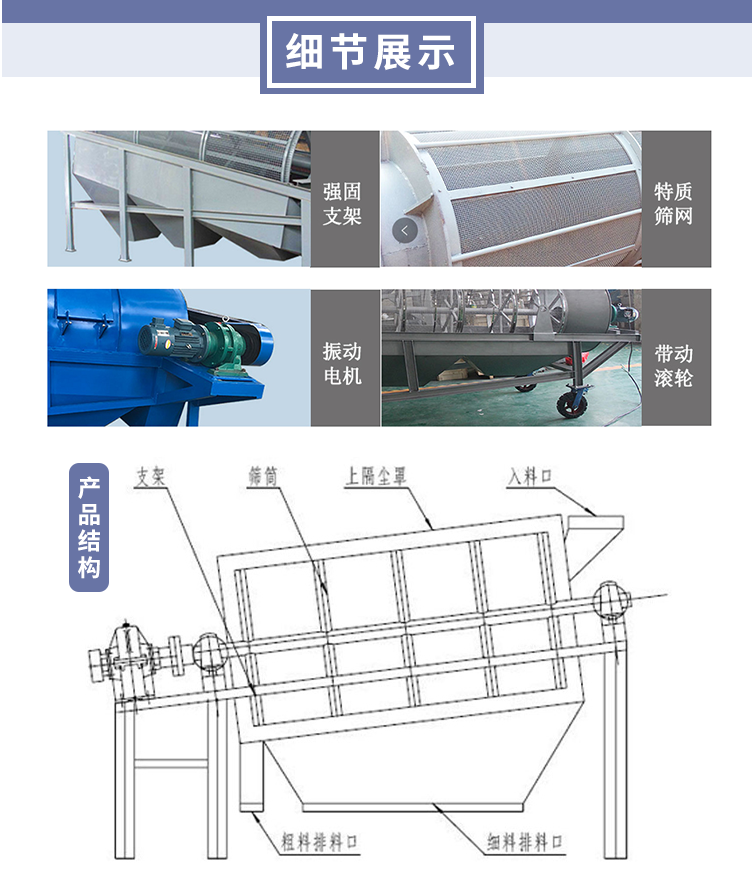 细节展示

强固支架

特质筛网

振动电机

带动滚轮

产品结构

支架

筛筒

上隔尘罩

入料口

粗料排料口

细料排料口