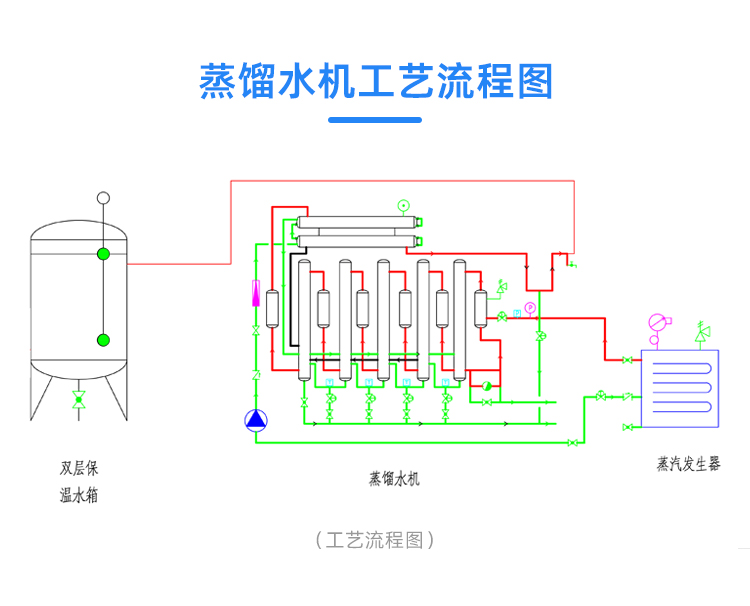 蒸馏水机工艺流程图

双层保温水箱

蒸馏水机

蒸汽发生器

（工艺流程图）