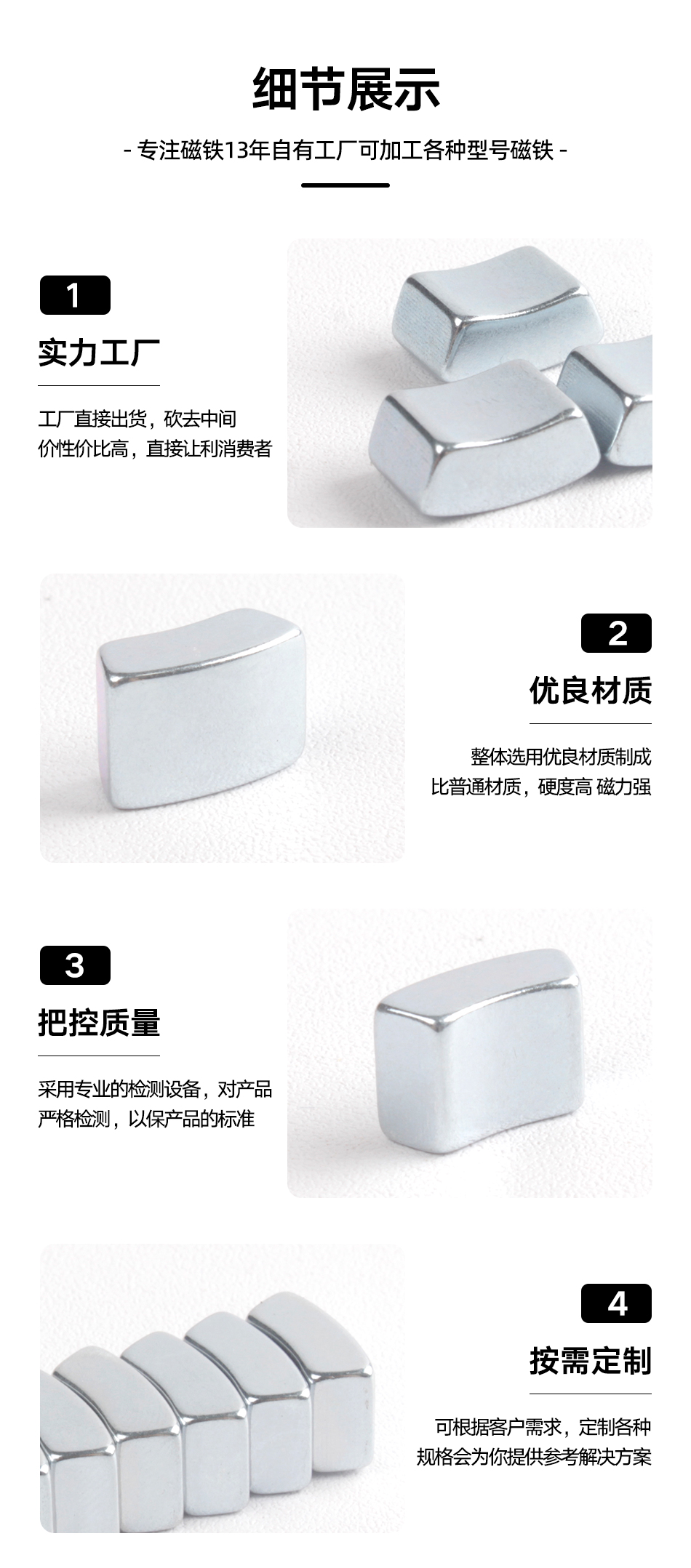 细节展示

- 专注磁铁13年自有工厂可加工各种型号磁铁 -

1

实力工厂

工厂直接出货，砍去中间
价性价比高，直接让利消费者

2

优良材质

整体选用优良材质制成
比普通材质，硬度高 磁力强

3

把控质量

采用专业的检测设备，对产品
严格检测，以保产品的标准

4

按需定制

可根据客户需求，定制各种
规格会为你提供参考解决方案