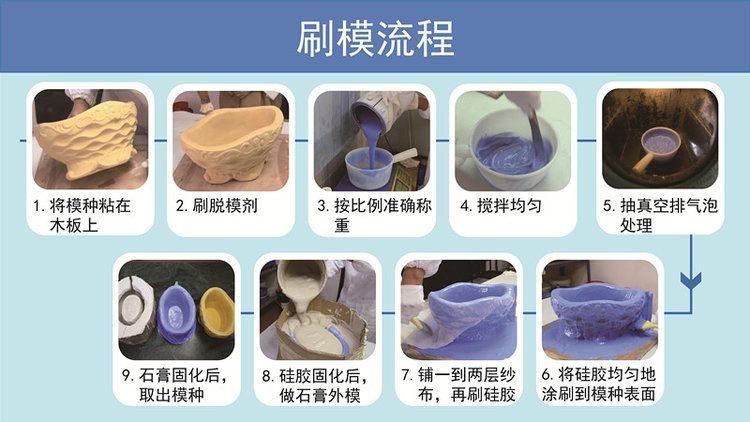 刷模流程

1. 将模种粘在木板上

2. 刷脱模剂

3. 按比例准确称重

4. 搅拌均匀

5. 抽真空排气泡处理

6. 将硅胶均匀地涂刷到模种表面

7. 铺一到两层纱布，再刷硅胶

8. 硅胶固化后，做石膏外模

9. 石膏固化后，取出模种