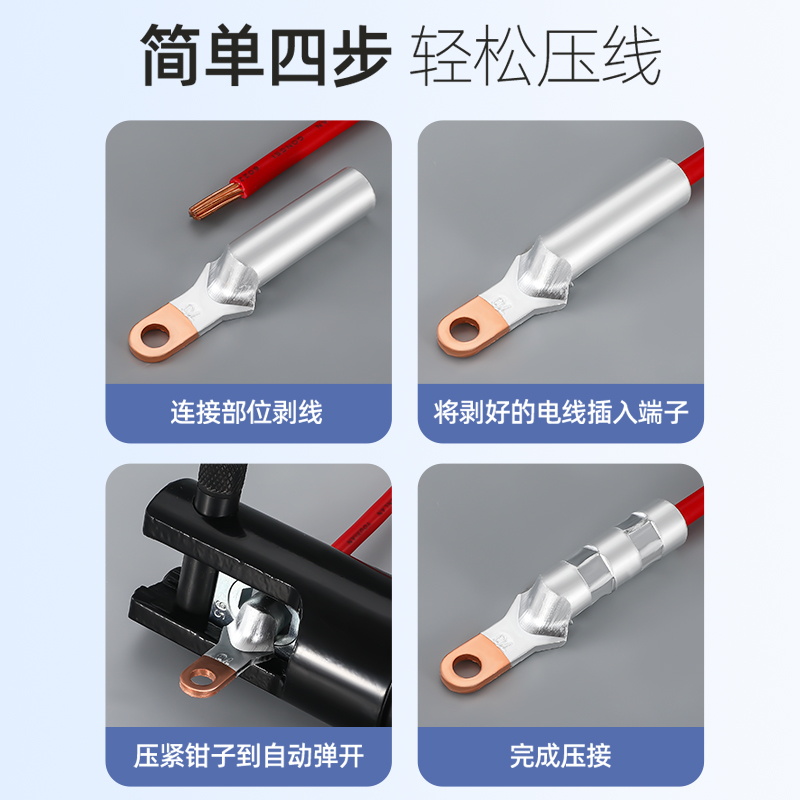 简单四步 轻松压线

连接部位剥线

将剥好的电线插入端子

压紧钳子到自动弹开

完成压接