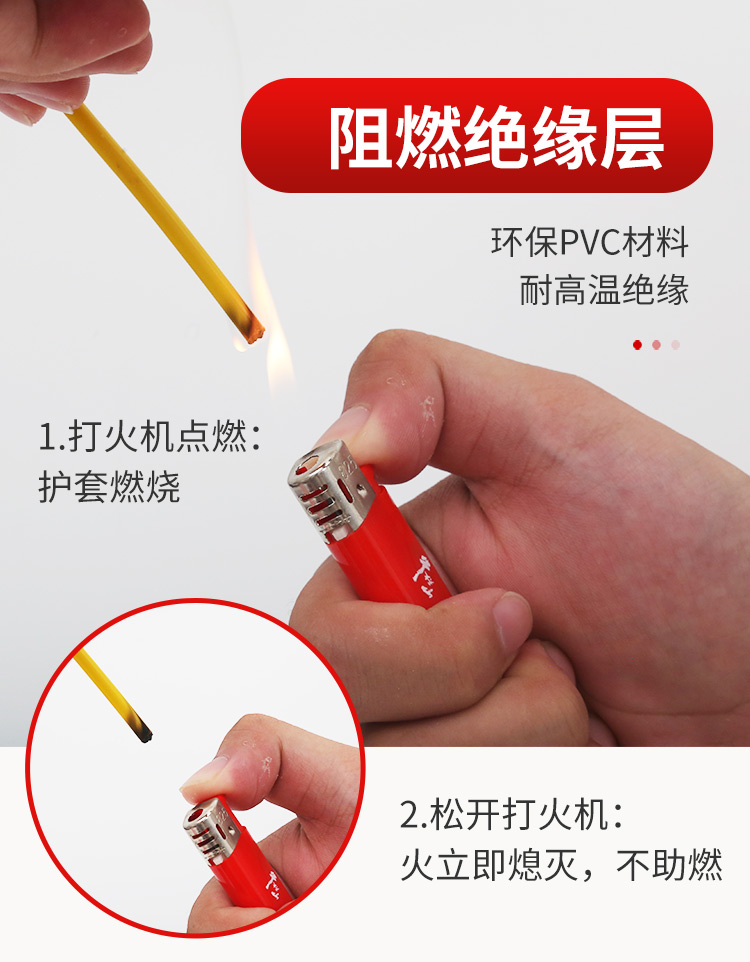 阻燃绝缘层

环保PVC材料
耐高温绝缘

1.打火机点燃：
护套燃烧

2.松开打火机：
火立即熄灭，不助燃