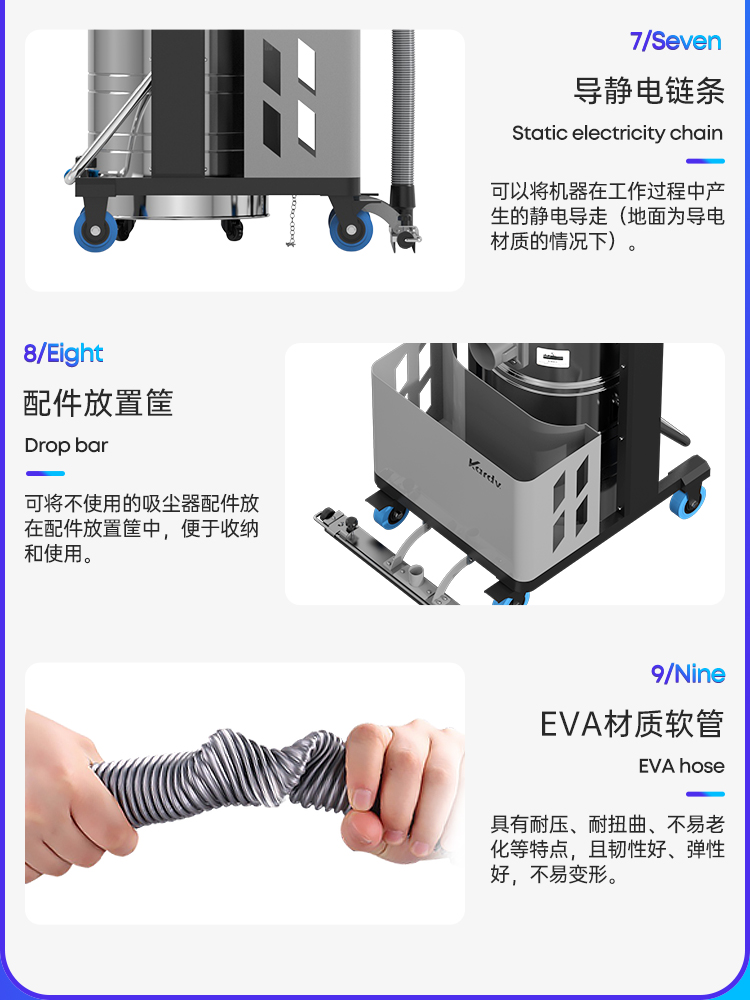 7/Seven

导静电链条

Static electricity chain

可以将机器在工作过程中产生的静电导走（地面为导电材质的情况下）。

8/Eight

配件放置筐

Drop bar

可将不使用的吸尘器配件放在配件放置筐中，便于收纳和使用。

Kardv

9/Nine

EVA材质软管

EVA hose

具有耐压、耐扭曲、不易老化等特点，且韧性好、弹性好，不易变形。