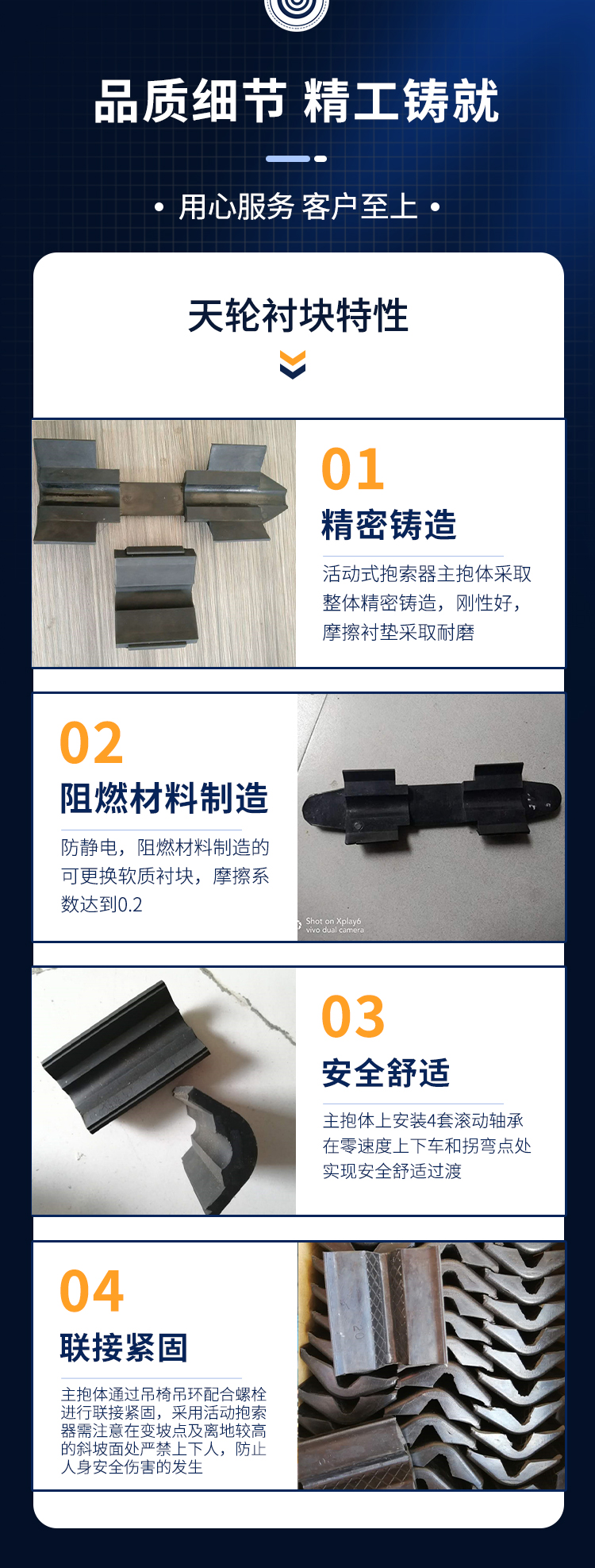 品质细节 精工铸就

• 用心服务 客户至上 •

天轮衬块特性

01

精密铸造

活动式抱索器主抱体采取整体精密铸造，刚性好，摩擦衬垫采取耐磨

02

阻燃材料制造

防静电，阻燃材料制造的可更换软质衬块，摩擦系数达到0.2

Shot on Xplay6
vivo dual camera

03

安全舒适

主抱体上安装4套滚动轴承在零速度上下车和拐弯点处实现安全舒适过渡

04

联接紧固

主抱体通过吊椅吊环配合螺栓进行联接紧固，采用活动抱索器需注意在变坡点及离地较高的斜坡面处严禁上下人，防止人身安全伤害的发生