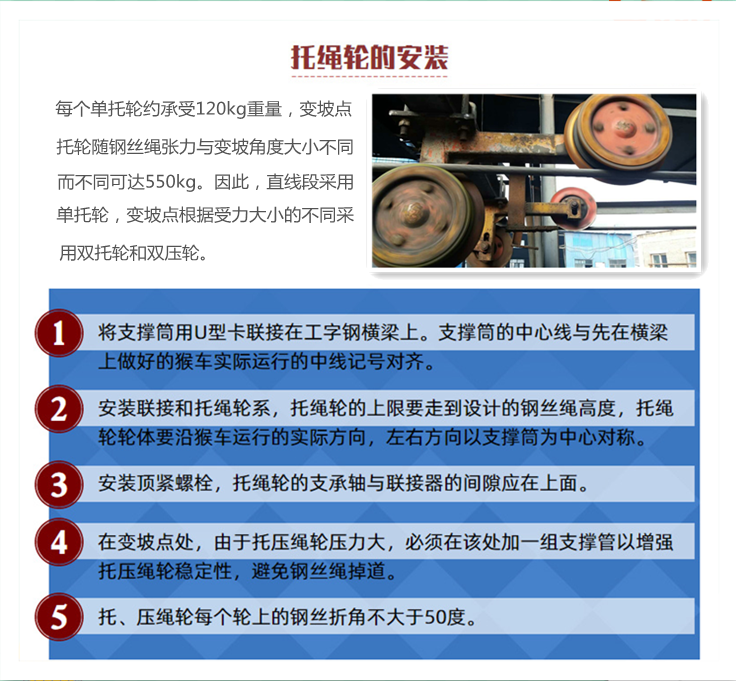 托绳轮的安装

每个单托轮约承受120kg重量，变坡点托轮随钢丝绳张力与变坡角度大小不同而不同可达550kg。因此，直线段采用单托轮，变坡点根据受力大小的不同采用双托轮和双压轮。

1 将支撑筒用U型卡联接在工字钢横梁上。支撑筒的中心线与先在横梁上做好的猴车实际运行的中线记号对齐。

2 安装联接和托绳轮系，托绳轮的上限要走到设计的钢丝绳高度，托绳轮轮体要沿猴车运行的实际方向，左右方向以支撑筒为中心对称。

3 安装顶紧螺栓，托绳轮的支承轴与联接器的间隙应在上面。

4 在变坡点处，由于托压绳轮压力大，必须在该处加一组支撑管以增强托压绳轮稳定性，避免钢丝绳掉道。

5 托、压绳轮每个轮上的钢丝折角不大于50度。