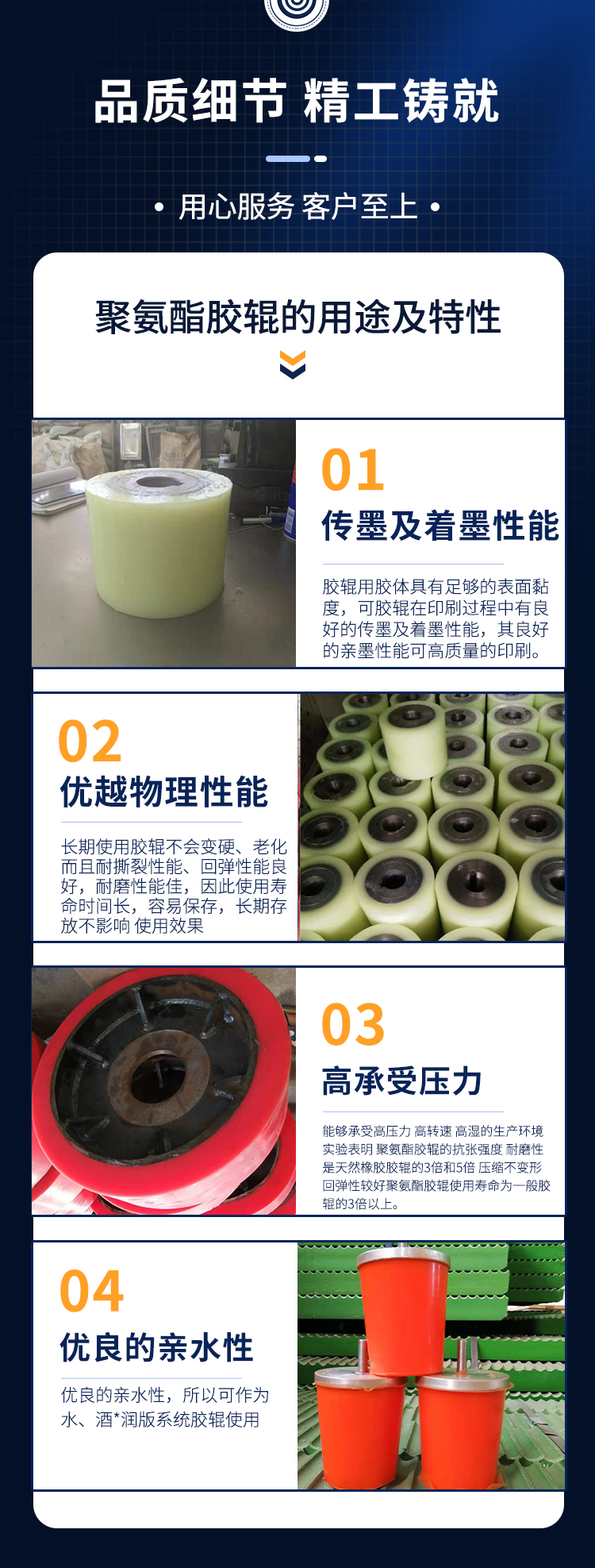 品质细节 精工铸就

• 用心服务 客户至上 •

聚氨酯胶辊的用途及特性

01
传墨及着墨性能

胶辊用胶体具有足够的表面黏度，可胶辊在印刷过程中有良好的传墨及着墨性能，其良好的亲墨性能可高质量的印刷。

02
优越物理性能

长期使用胶辊不会变硬、老化而且耐撕裂性能、回弹性能良好，耐磨性能佳，因此使用寿命时间长，容易保存，长期存放不影响 使用效果

03
高承受压力

能够承受高压力 高转速 高湿的生产环境 实验表明 聚氨酯胶辊的抗张强度 耐磨性是天然橡胶胶辊的3倍和5倍 压缩不变形 回弹性较好聚氨酯胶辊使用寿命为一般胶辊的3倍以上。

04
优良的亲水性

优良的亲水性，所以可作为水、酒*润版系统胶辊使用