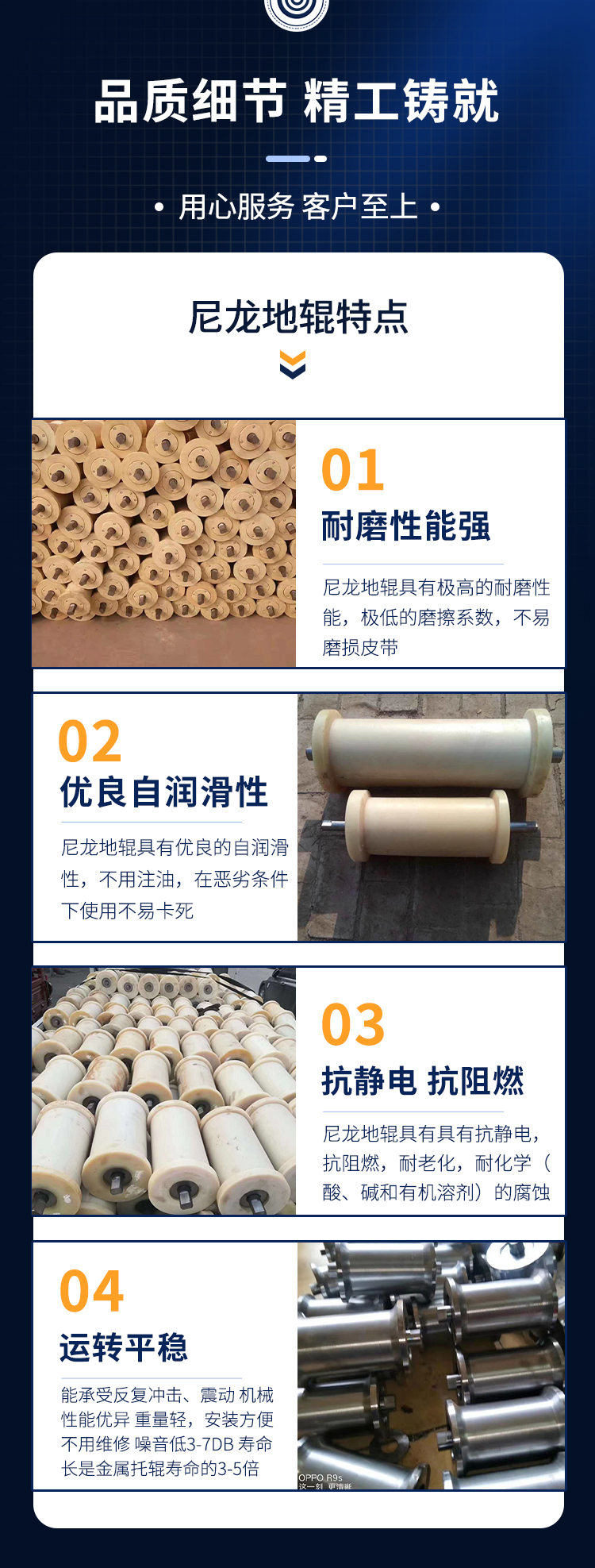 品质细节 精工铸就

• 用心服务 客户至上 •

尼龙地辊特点

01
耐磨性能强
尼龙地辊具有极高的耐磨性能，极低的磨擦系数，不易磨损皮带

02
优良自润滑性
尼龙地辊具有优良的自润滑性，不用注油，在恶劣条件下使用不易卡死

03
抗静电 抗阻燃
尼龙地辊具有具有抗静电，抗阻燃，耐老化，耐化学（酸、碱和有机溶剂）的腐蚀

04
运转平稳
能承受反复冲击、震动 机械性能优异 重量轻，安装方便 不用维修 噪音低3-7DB 寿命长是金属托辊寿命的3-5倍

OPPO R9s
这一刻 更清晰