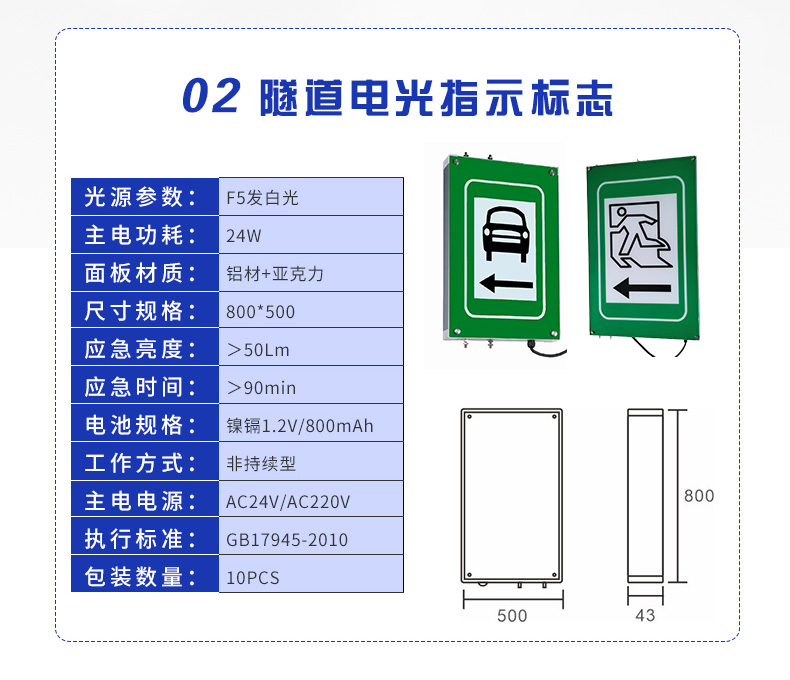 02 隧道电光指示标志

| 光源参数： | F5发白光 |
|---|---|
| 主电功耗： | 24W |
| 面板材质： | 铝材+亚克力 |
| 尺寸规格： | 800*500 |
| 应急亮度： | ＞50Lm |
| 应急时间： | ＞90min |
| 电池规格： | 镍镉1.2V/800mAh |
| 工作方式： | 非持续型 |
| 主电电源： | AC24V/AC220V |
| 执行标准： | GB17945-2010 |
| 包装数量： | 10PCS |

800
500
43