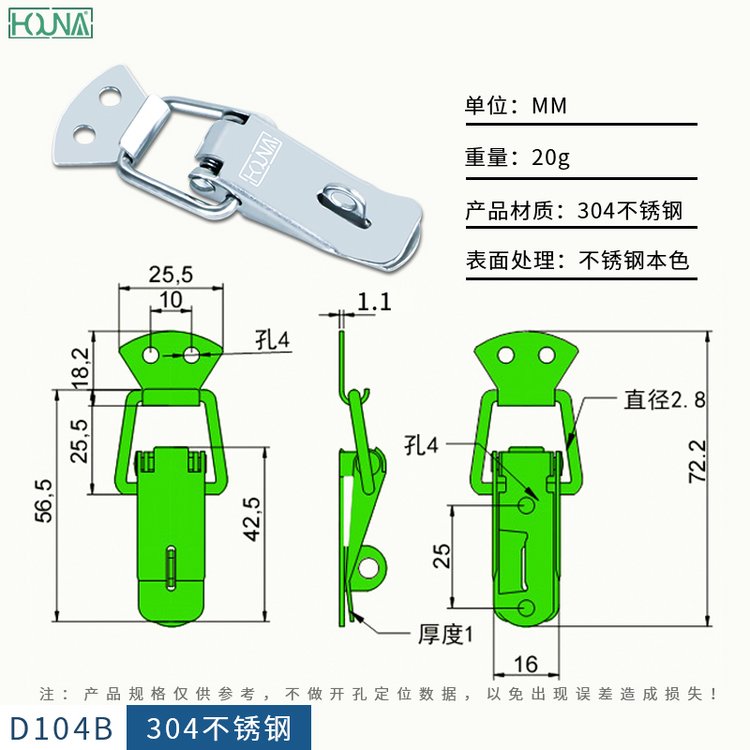 HOUNA

HOUNA

单位：MM

重量：20g

产品材质：304不锈钢

表面处理：不锈钢本色

25,5

10

孔4

18,2

25,5

56,5

42,5

1.1

孔4

厚度1

直径2.8

72.2

25

16

注：产品规格仅供参考，不做开孔定位数据，以免出现误差造成损失！

D104B

304不锈钢