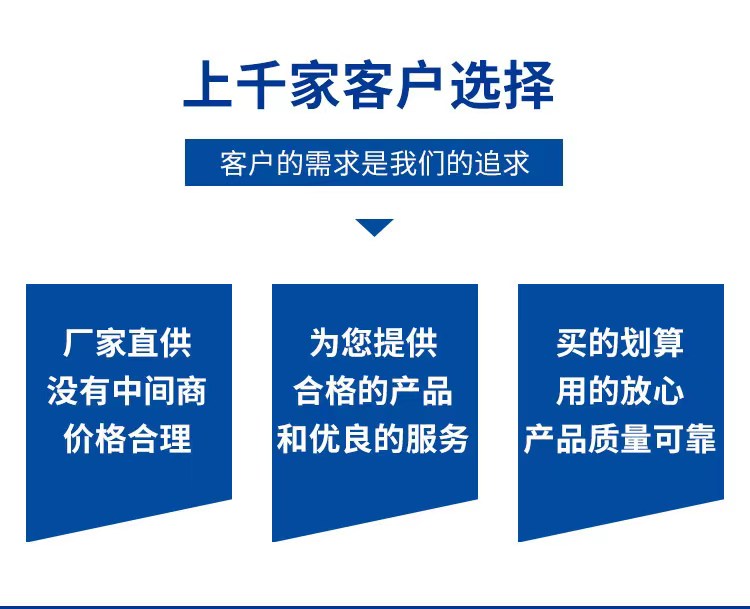 上千家客户选择

客户的需求是我们的追求

厂家直供
没有中间商
价格合理

为您提供
合格的产品
和优良的服务

买的划算
用的放心
产品质量可靠