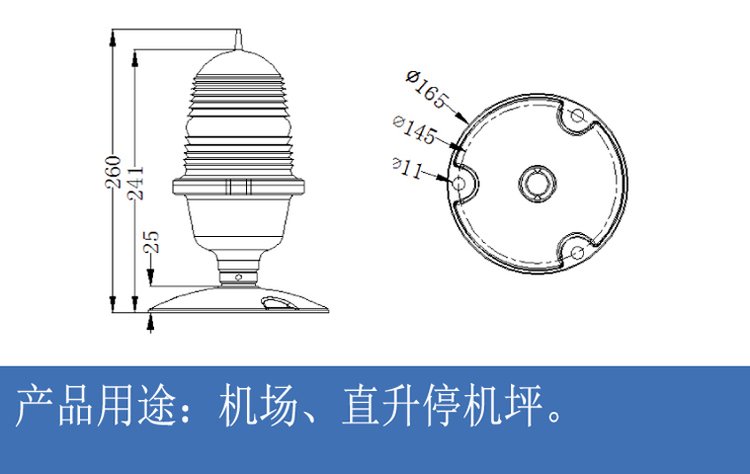 260
241
25
ø165
ø145
ø11

产品用途：机场、直升停机坪。